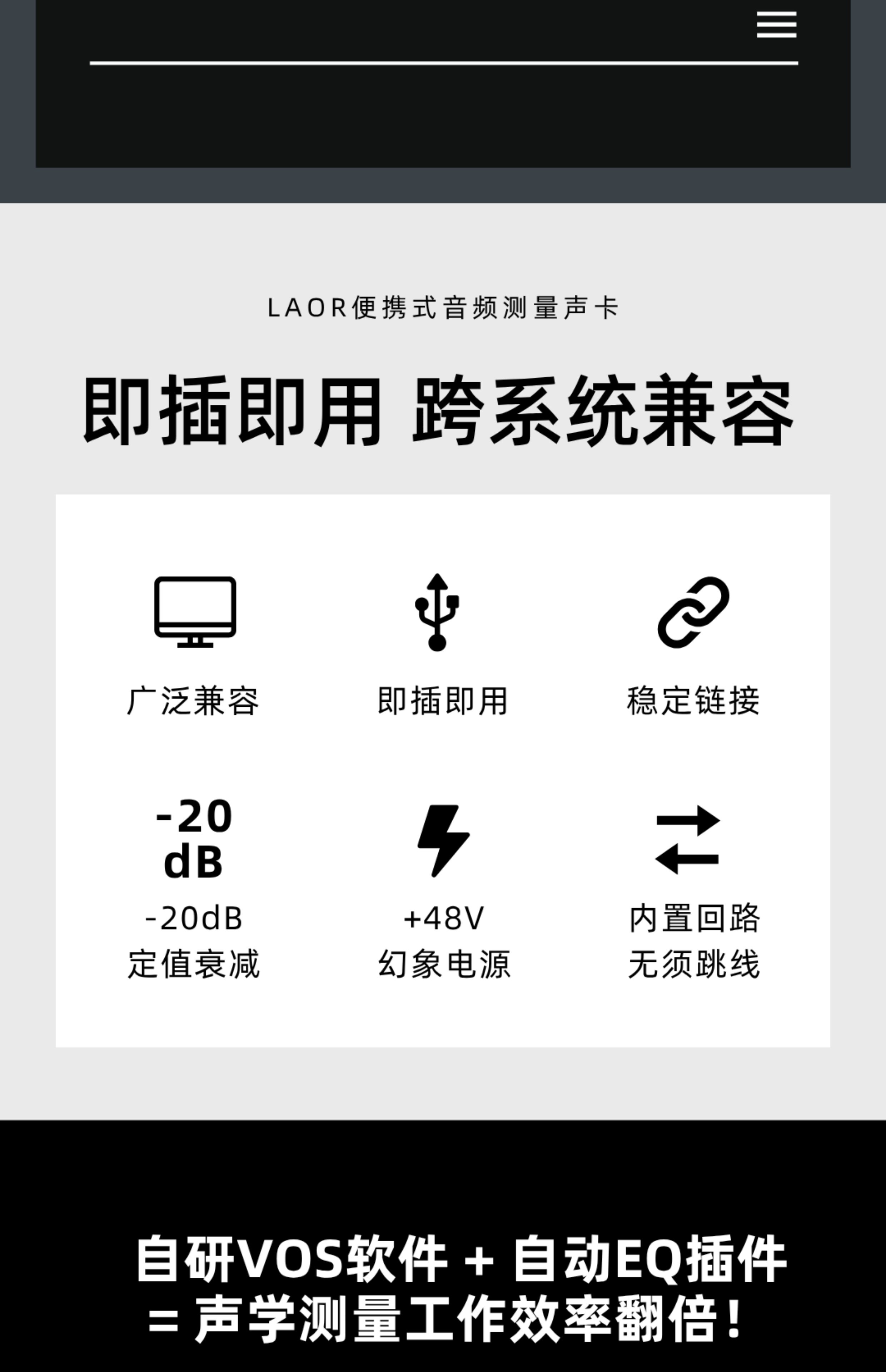 LAOR便携式音频测量声卡

即插即用 跨系统兼容

广泛兼容

即插即用

稳定链接

-20
dB

-20dB
定值衰减

+48V
幻象电源

内置回路
无须跳线

自研VOS软件 + 自动EQ插件
= 声学测量工作效率翻倍！