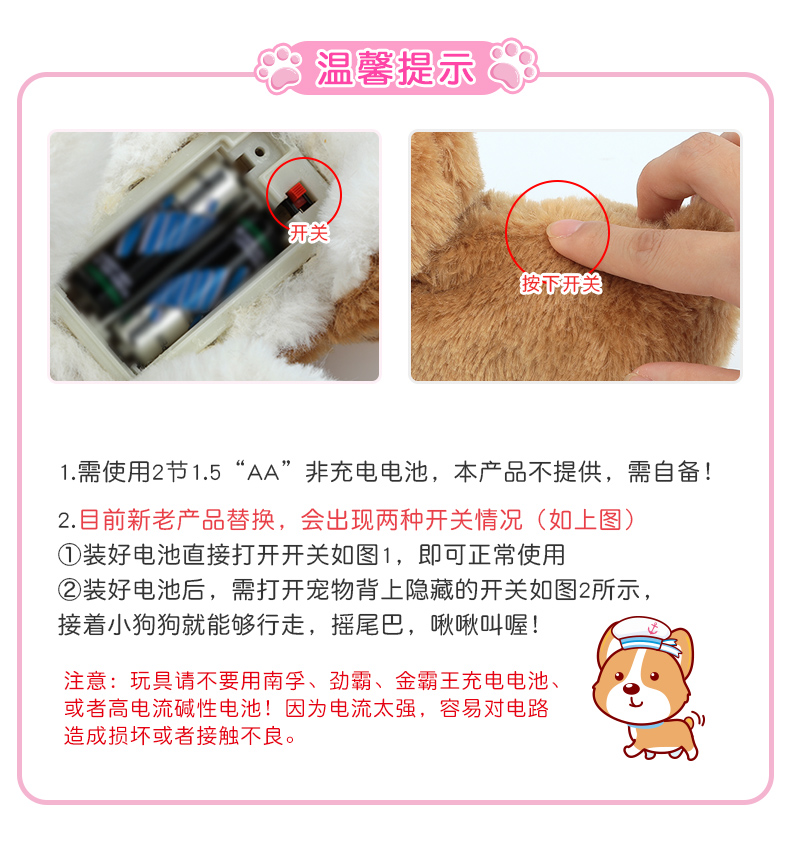 温馨提示

开关

按下开关

1.需使用2节1.5“AA”非充电电池，本产品不提供，需自备！

2.目前新老产品替换，会出现两种开关情况（如上图）
①装好电池直接打开开关如图1，即可正常使用
②装好电池后，需打开宠物背上隐藏的开关如图2所示，接着小狗狗就能够行走，摇尾巴，啾啾叫喔！

注意：玩具请不要用南孚、劲霸、金霸王充电电池、或者高电流碱性电池！因为电流太强，容易对电路造成损坏或者接触不良。