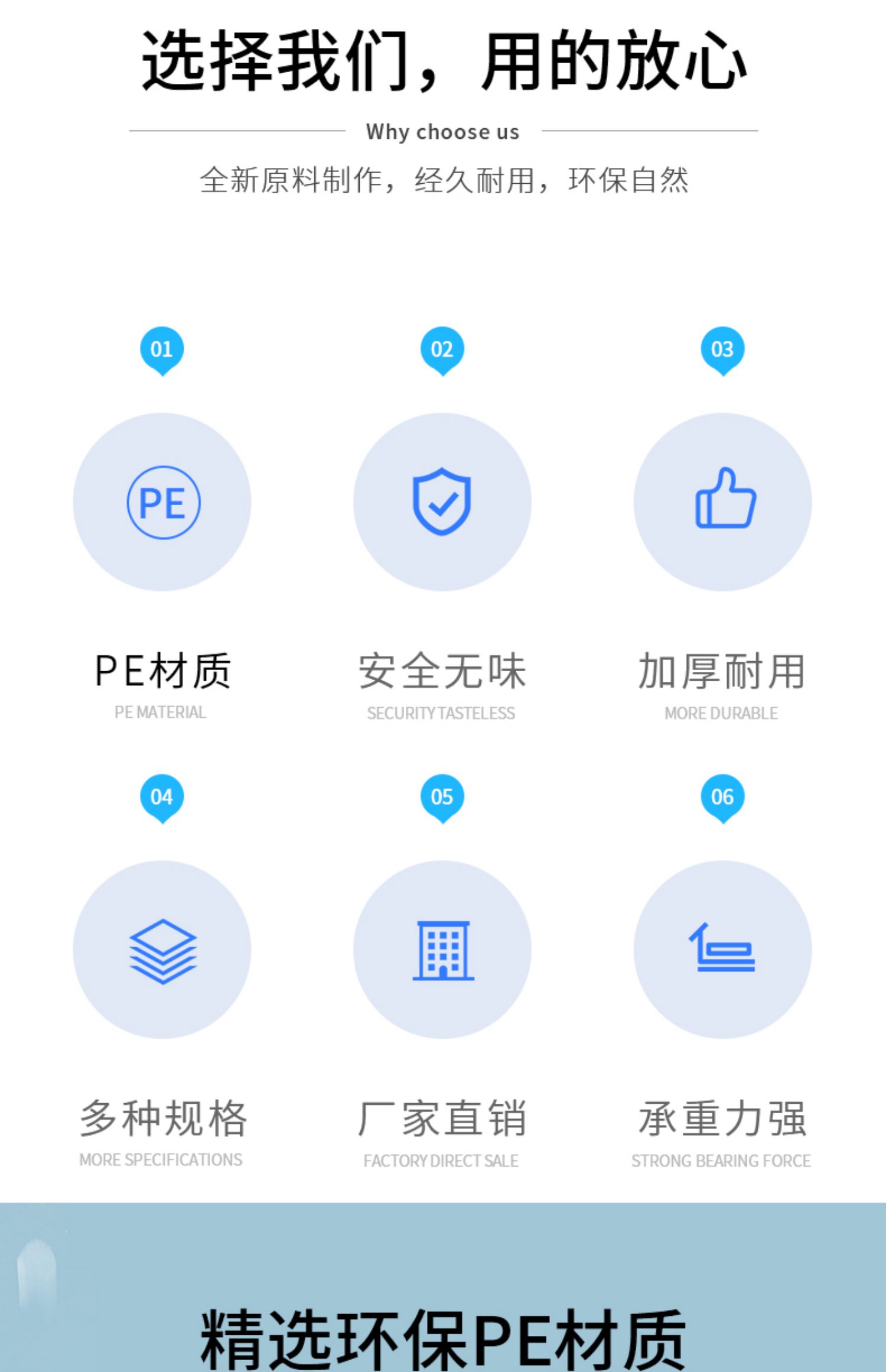 选择我们，用的放心

Why choose us

全新原料制作，经久耐用，环保自然

01

PE

PE材质
PE MATERIAL

02

安全无味
SECURITY TASTELESS

03

加厚耐用
MORE DURABLE

04

多种规格
MORE SPECIFICATIONS

05

厂家直销
FACTORY DIRECT SALE

06

承重力强
STRONG BEARING FORCE

精选环保PE材质