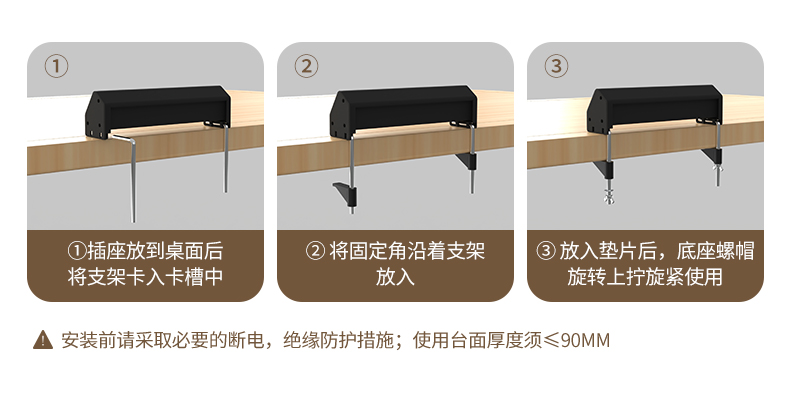 ①

①插座放到桌面后将支架卡入卡槽中

②

② 将固定角沿着支架放入

③

③ 放入垫片后，底座螺帽旋转上拧旋紧使用

安装前请采取必要的断电，绝缘防护措施；使用台面厚度须≤90MM