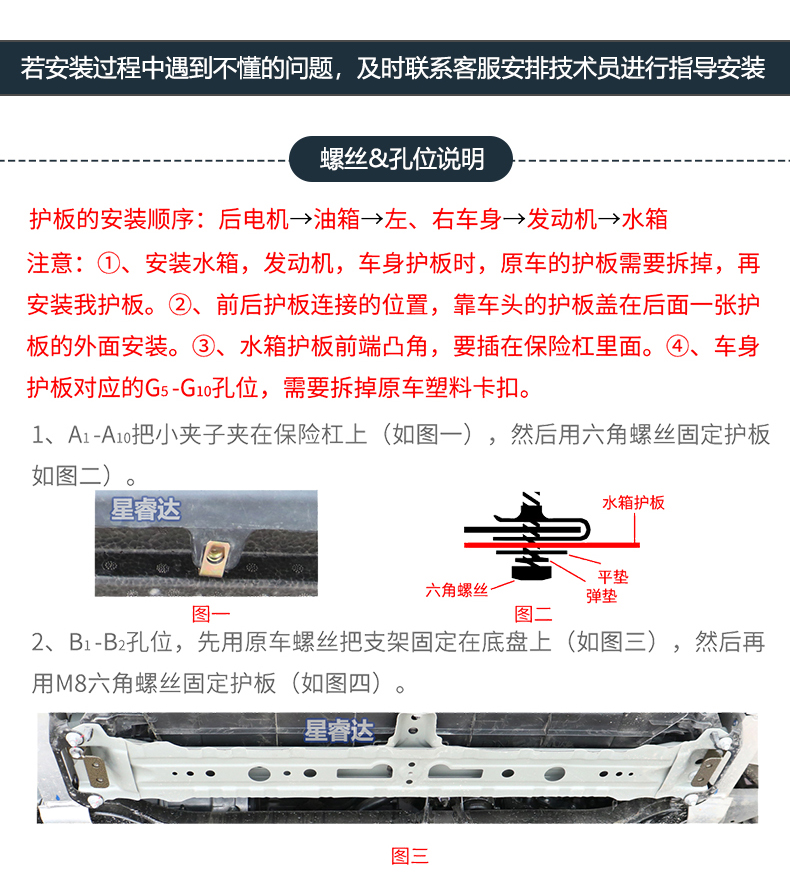 若安装过程中遇到不懂的问题，及时联系客服安排技术员进行指导安装

螺丝&孔位说明

护板的安装顺序：后电机→油箱→左、右车身→发动机→水箱

注意：①、安装水箱，发动机，车身护板时，原车的护板需要拆掉，再安装我护板。②、前后护板连接的位置，靠车头的护板盖在后面一张护板的外面安装。③、水箱护板前端凸角，要插在保险杠里面。④、车身护板对应的$G_5$-$G_{10}$孔位，需要拆掉原车塑料卡扣。

1、$A_1$-$A_{10}$把小夹子夹在保险杠上（如图一），然后用六角螺丝固定护板如图二）。

星睿达

图一

水箱护板

平垫

弹垫

六角螺丝

图二

2、$B_1$-$B_2$孔位，先用原车螺丝把支架固定在底盘上（如图三），然后再用M8六角螺丝固定护板（如图四）。

星睿达

图三