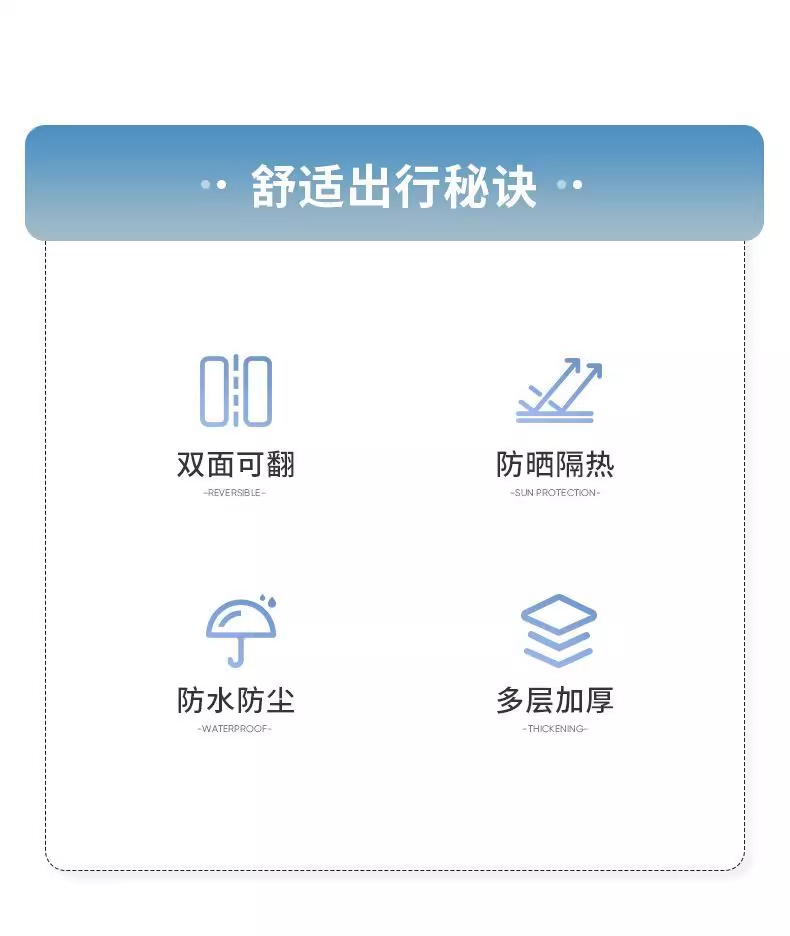 舒适出行秘诀

双面可翻
-REVERSIBLE-

防晒隔热
-SUN PROTECTION-

防水防尘
-WATERPROOF-

多层加厚
-THICKENING-