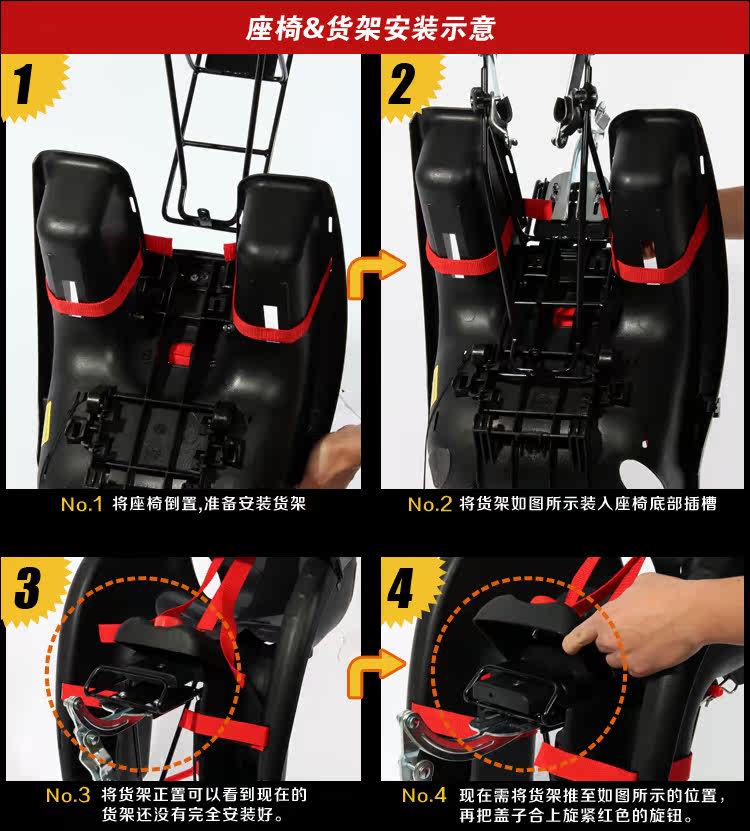 座椅&货架安装示意

1

No.1 将座椅倒置,准备安装货架

2

No.2 将货架如图所示装入座椅底部插槽

3

No.3 将货架正置可以看到现在的货架还没有完全安装好。

4

No.4 现在需将货架推至如图所示的位置,再把盖子合上旋紧红色的旋钮。