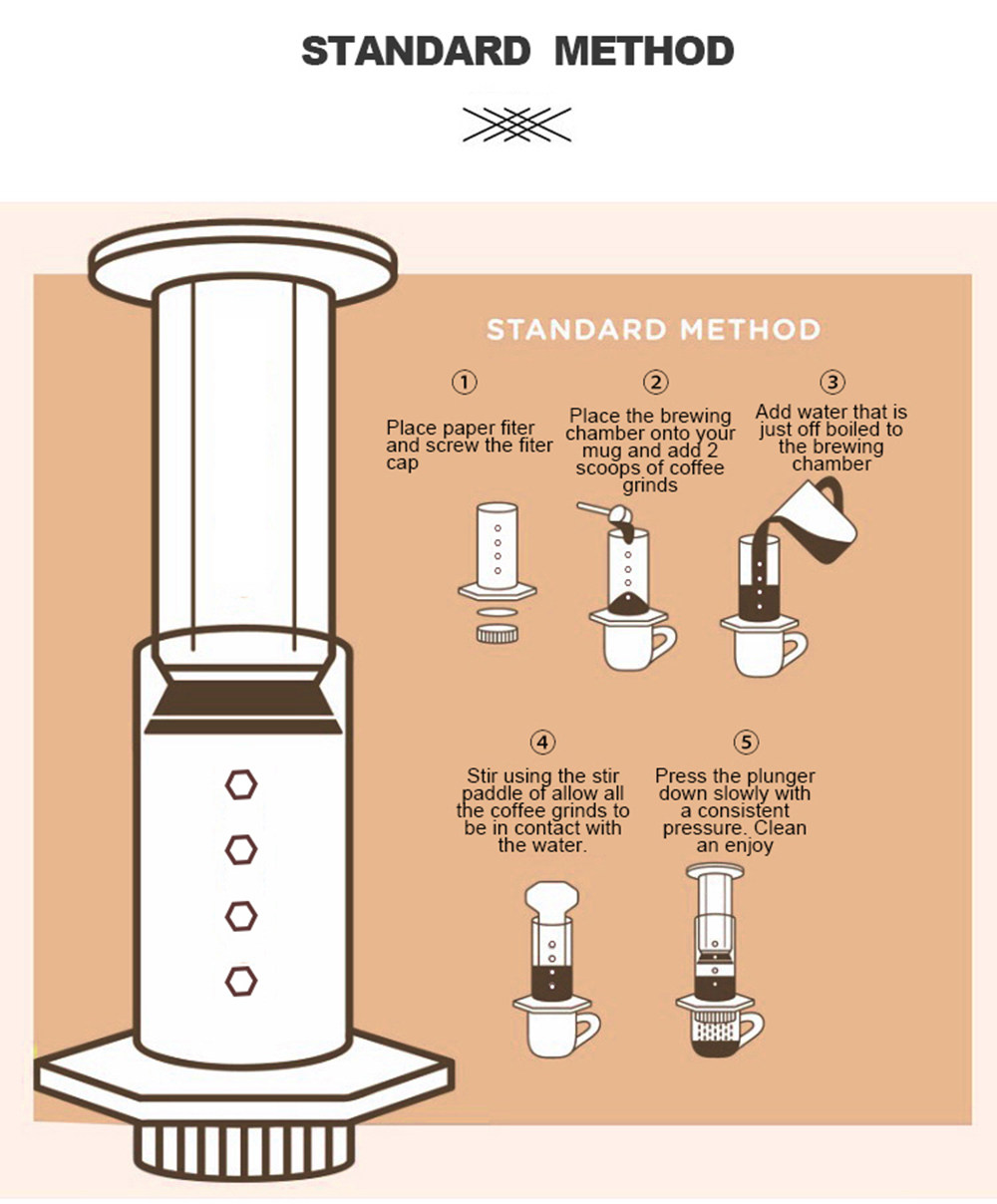 STANDARD METHOD

STANDARD METHOD

①
Place paper fiter and screw the fiter cap

②
Place the brewing chamber onto your mug and add 2 scoops of coffee grinds

③
Add water that is just off boiled to the brewing chamber

④
Stir using the stir paddle of allow all the coffee grinds to be in contact with the water.

⑤
Press the plunger down slowly with a consistent pressure. Clean an enjoy