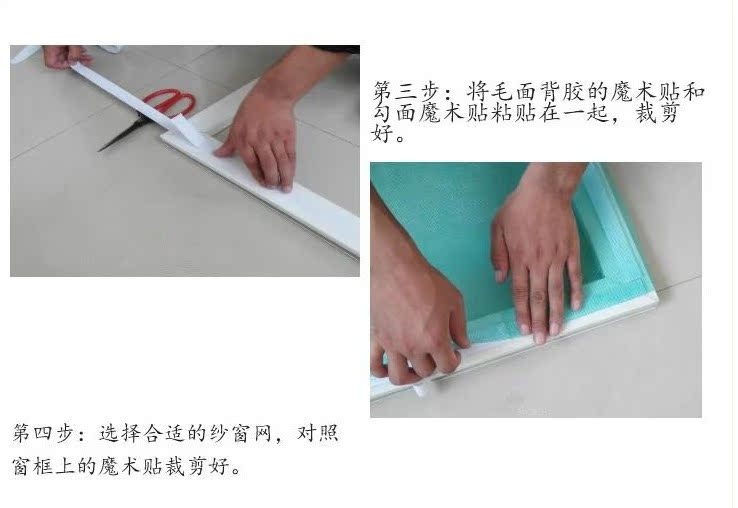 第三步：将毛面背胶的魔术贴和勾面魔术贴粘贴在一起，裁剪好。

第四步：选择合适的纱窗网，对照窗框上的魔术贴裁剪好。