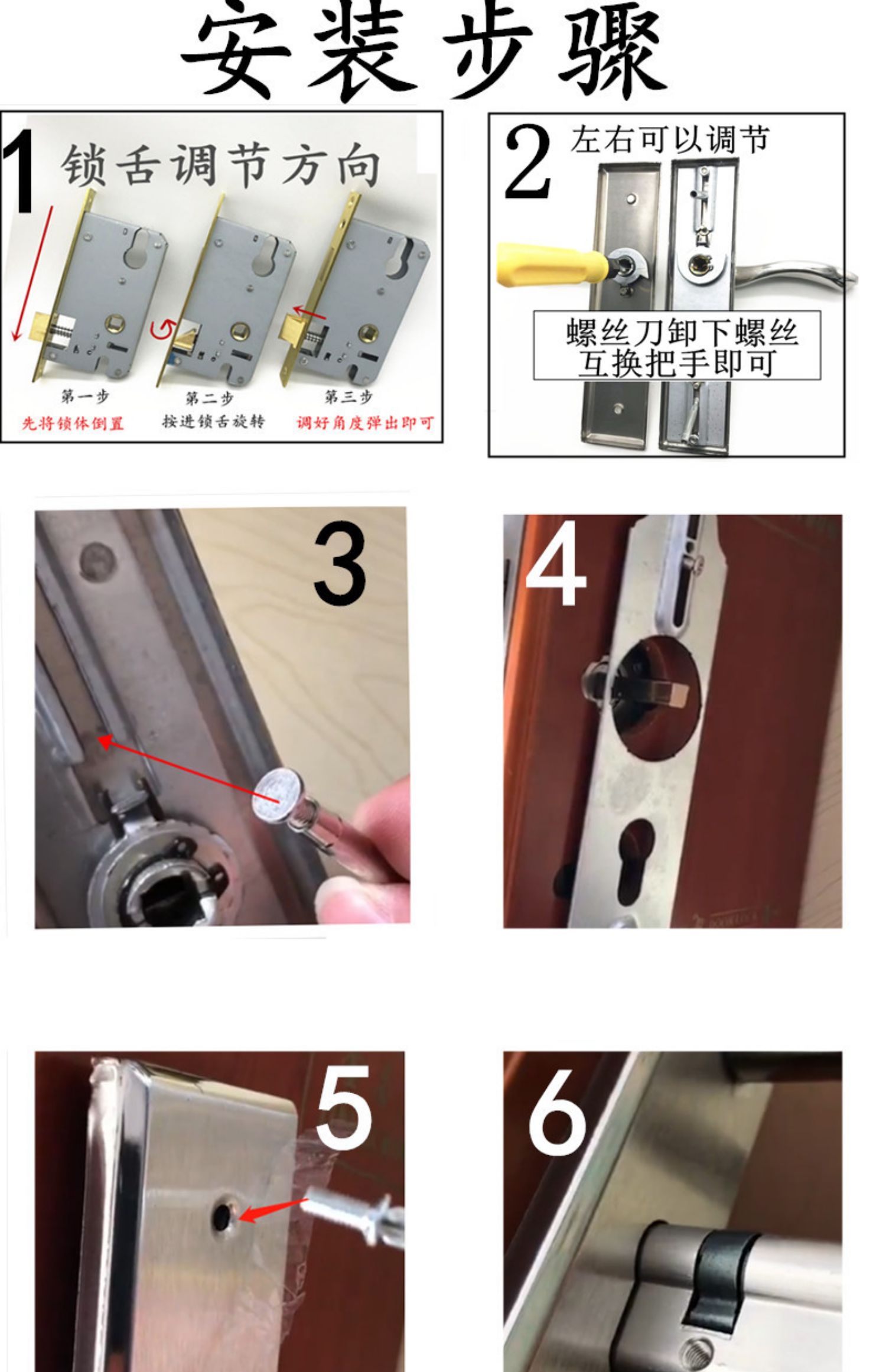 安装步骤

1 锁舌调节方向

第一步
先将锁体倒置

第二步
按进锁舌旋转

第三步
调好角度弹出即可

2 左右可以调节

螺丝刀卸下螺丝
互换把手即可

3

4

5

6