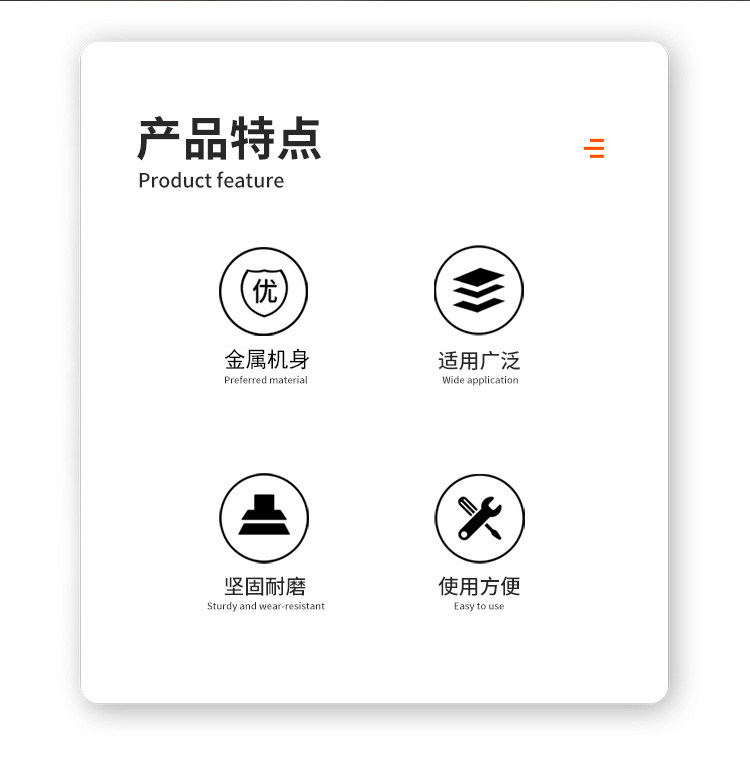 产品特点
Product feature

优

金属机身
Preferred material

适用广泛
Wide application

坚固耐磨
Sturdy and wear-resistant

使用方便
Easy to use