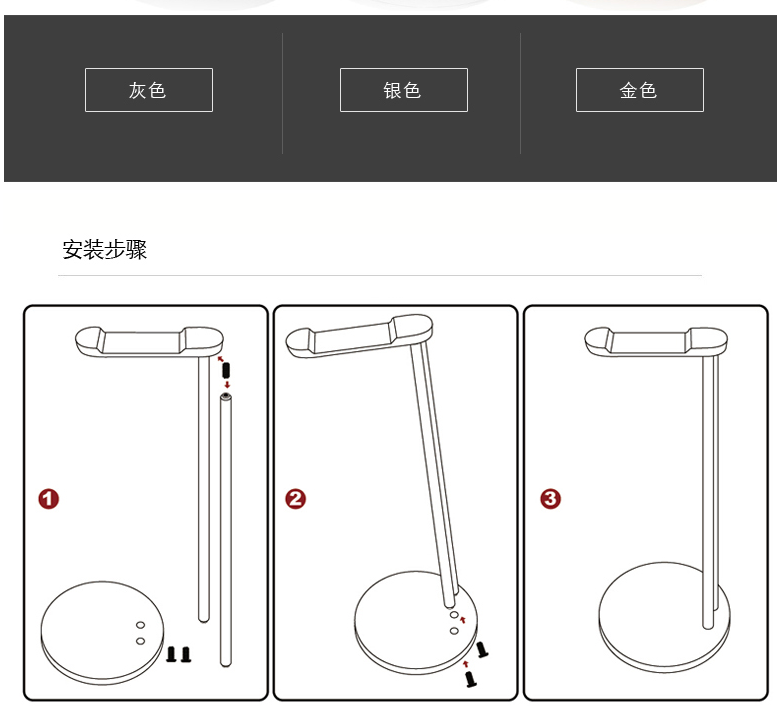 灰色

银色

金色

安装步骤

1

2

3