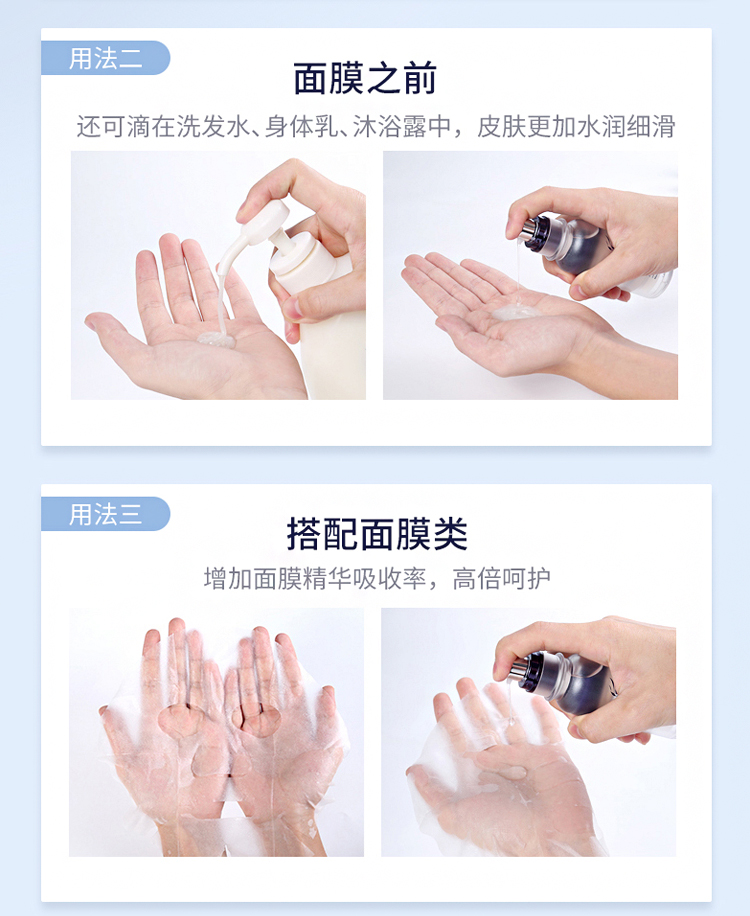 用法二

面膜之前

还可滴在洗发水、身体乳、沐浴露中，皮肤更加水润细滑

用法三

搭配面膜类

增加面膜精华吸收率，高倍呵护