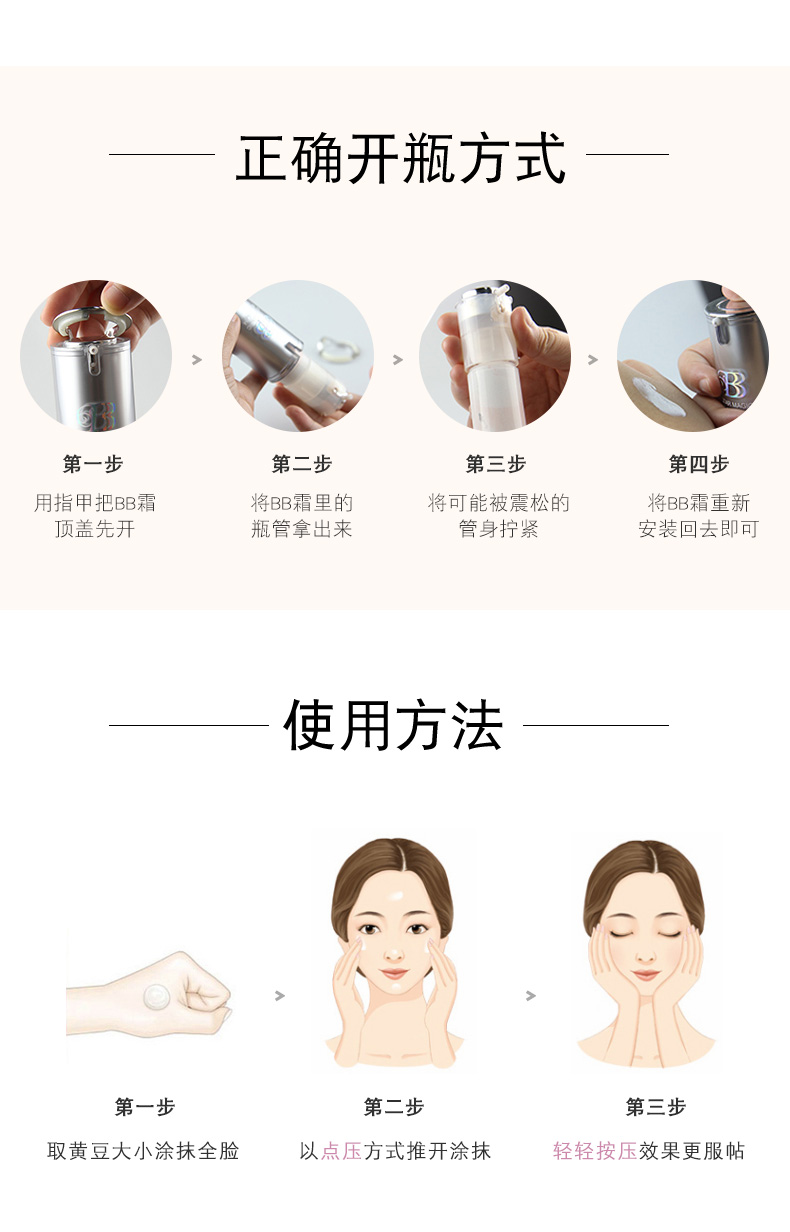 正确开瓶方式

第一步
用指甲把BB霜顶盖先开

第二步
将BB霜里的瓶管拿出来

第三步
将可能被震松的管身拧紧

第四步
将BB霜重新安装回去即可

使用方法

第一步
取黄豆大小涂抹全脸

第二步
以点压方式推开涂抹

第三步
轻轻按压效果更服帖