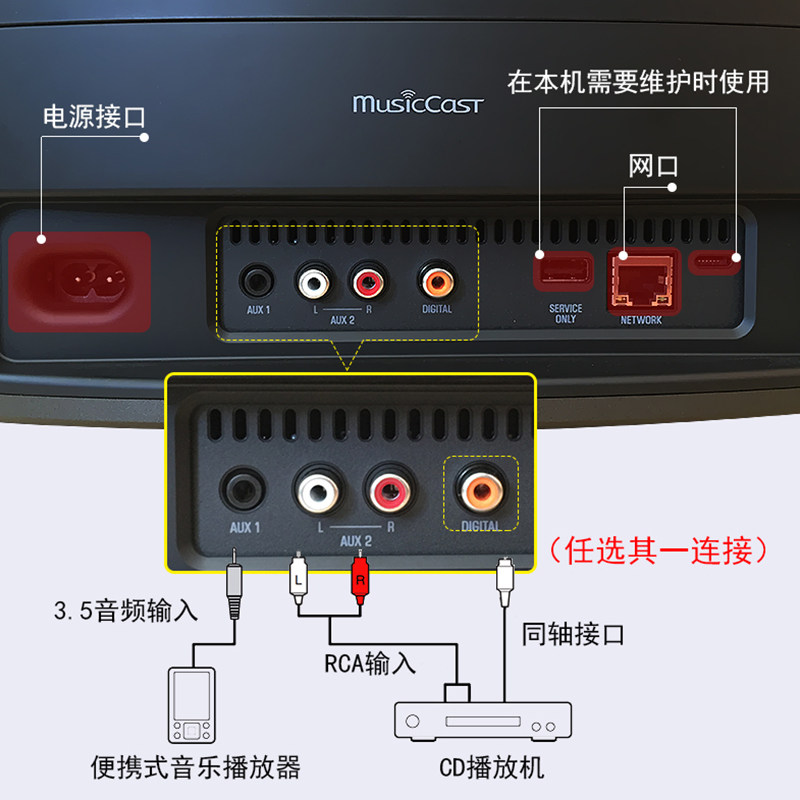 电源接口

MusicCast

在本机需要维护时使用

网口

AUX 1
L AUX 2 R
DIGITAL

SERVICE ONLY

NETWORK

AUX 1
L AUX 2 R
DIGITAL

（任选其一连接）

L
R

3.5音频输入

RCA输入

同轴接口

便携式音乐播放器

CD播放机