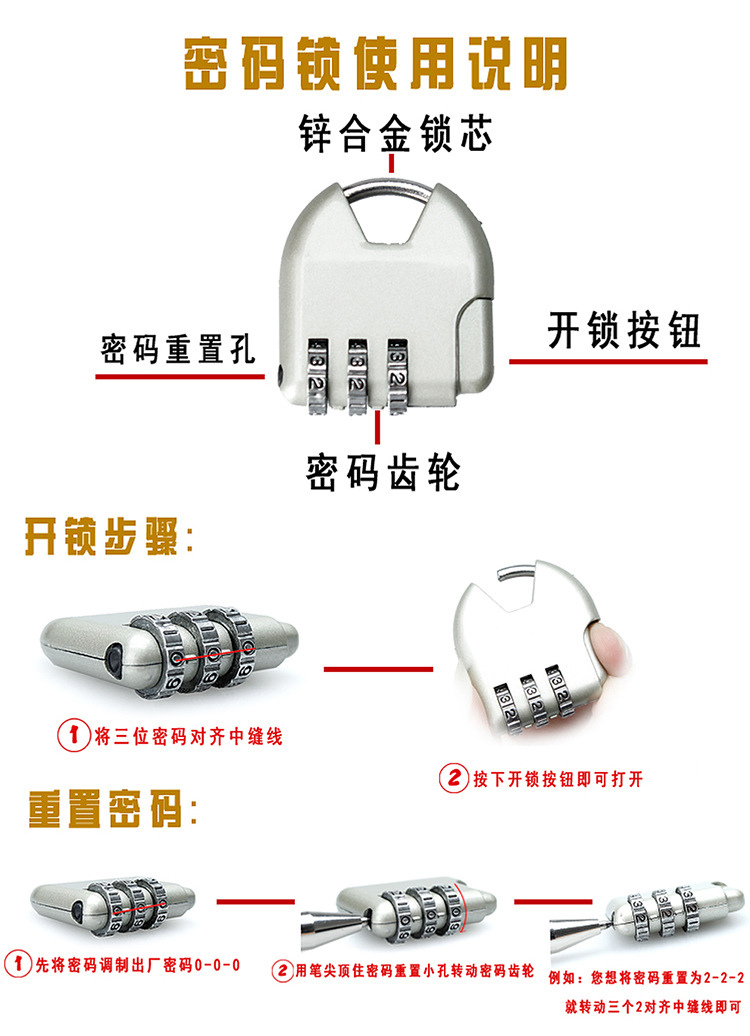 密码锁使用说明

锌合金锁芯

密码重置孔

开锁按钮

密码齿轮

开锁步骤:

1 将三位密码对齐中缝线

2 按下开锁按钮即可打开

重置密码:

1 先将密码调制出厂密码0-0-0

2 用笔尖顶住密码重置小孔转动密码齿轮

例如：您想将密码重置为2-2-2 就转动三个2对齐中缝线即可