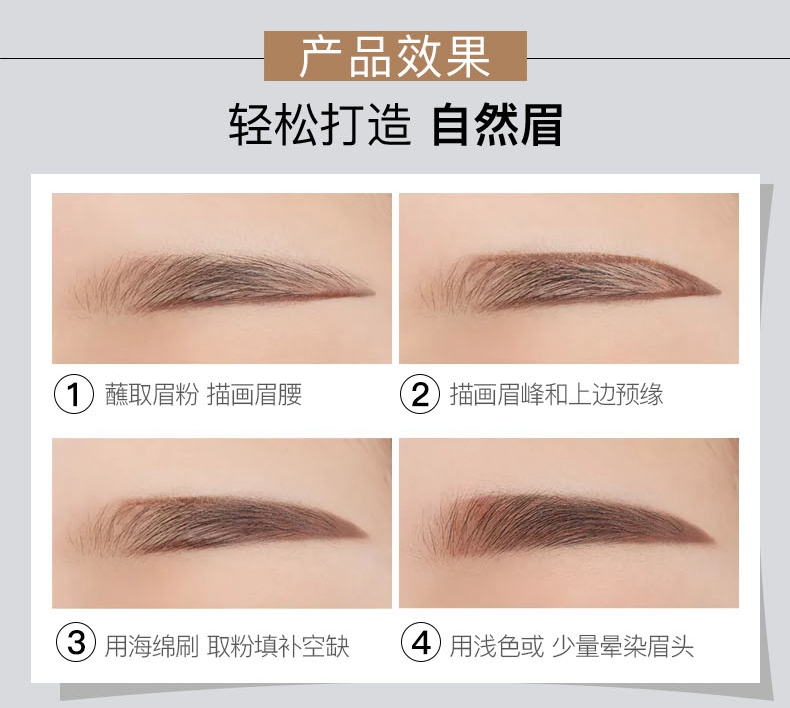 产品效果

轻松打造 自然眉

① 蘸取眉粉 描画眉腰

② 描画眉峰和上边预缘

③ 用海绵刷 取粉填补空缺

④ 用浅色或 少量晕染眉头