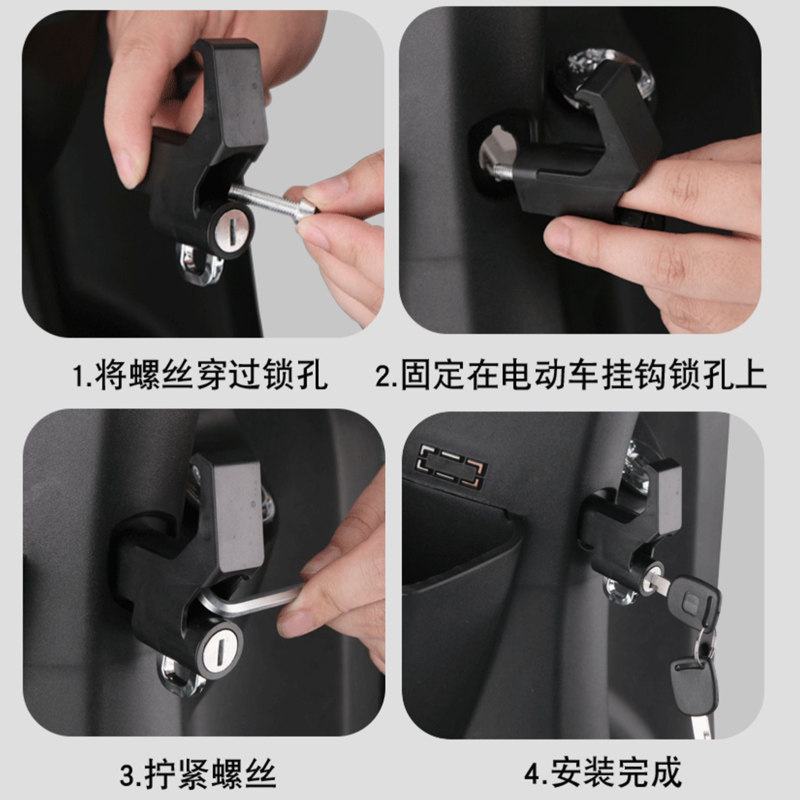 1.将螺丝穿过锁孔

2.固定在电动车挂钩锁孔上

3.拧紧螺丝

4.安装完成