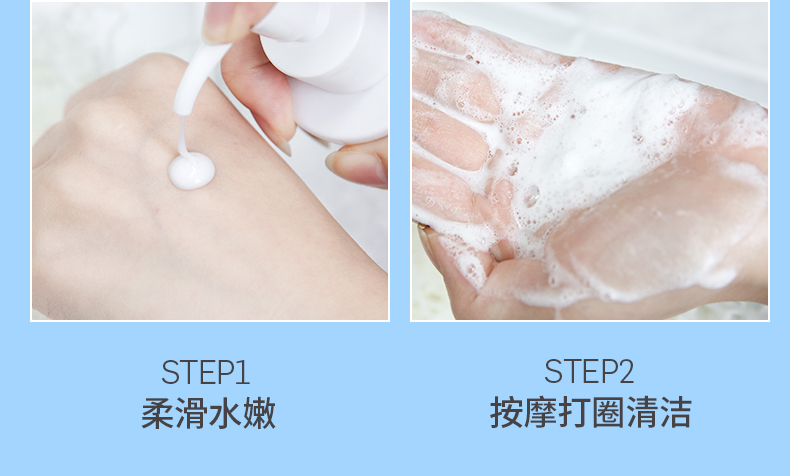 STEP1
柔滑水嫩

STEP2
按摩打圈清洁