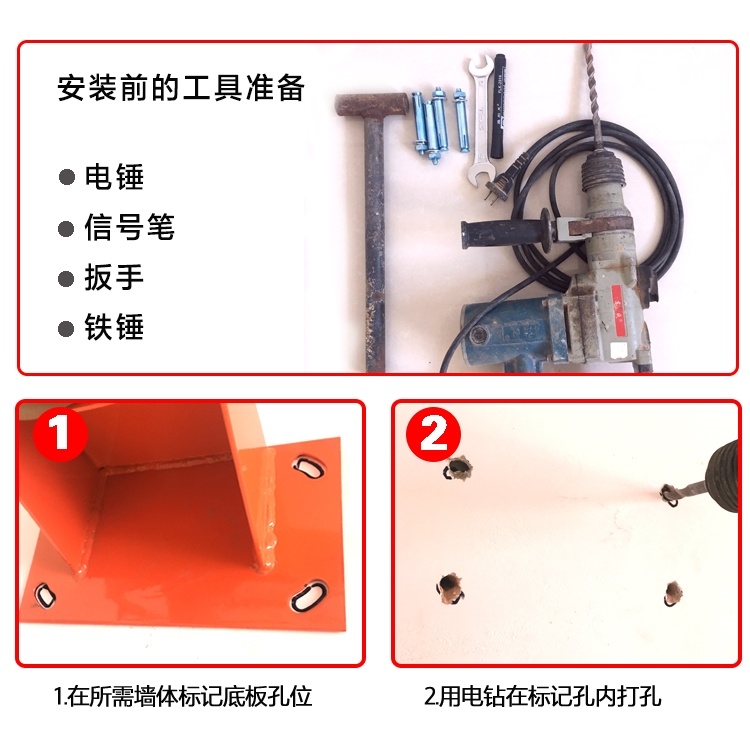 安装前的工具准备

● 电锤
● 信号笔
● 扳手
● 铁锤

1

2

1.在所需墙体标记底板孔位

2.用电钻在标记孔内打孔