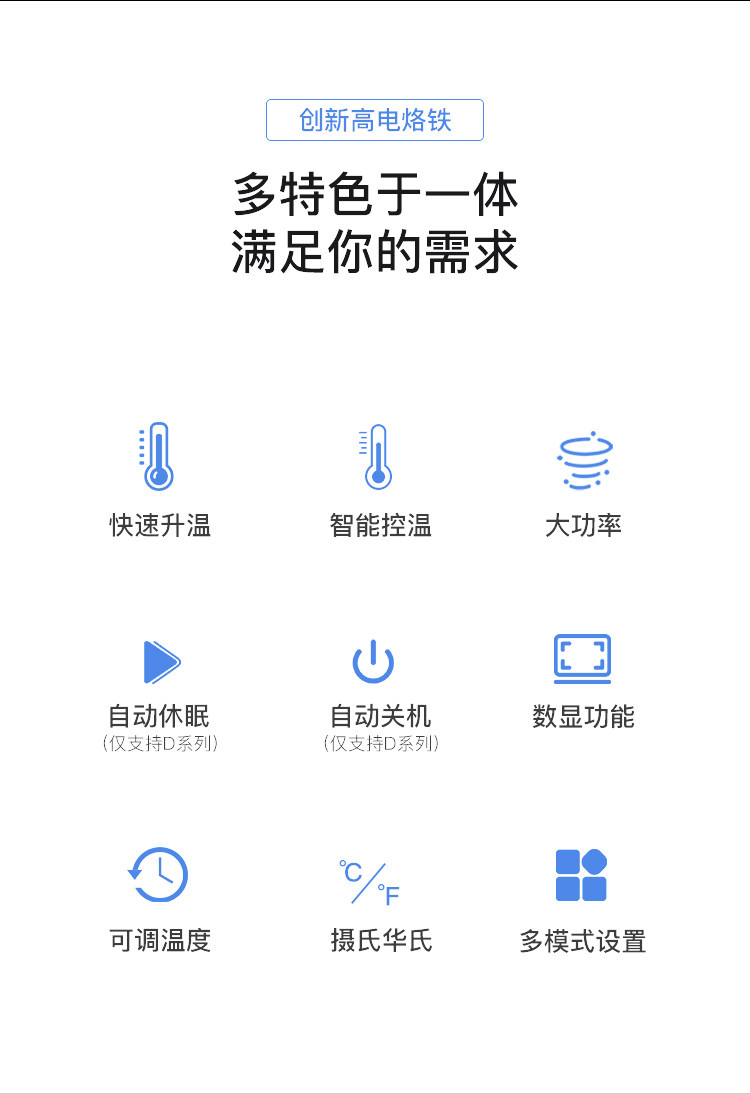 创新高电烙铁

多特色于一体
满足你的需求

快速升温

智能控温

大功率

自动休眠
(仅支持D系列)

自动关机
(仅支持D系列)

数显功能

可调温度

℃/℉
摄氏华氏

多模式设置