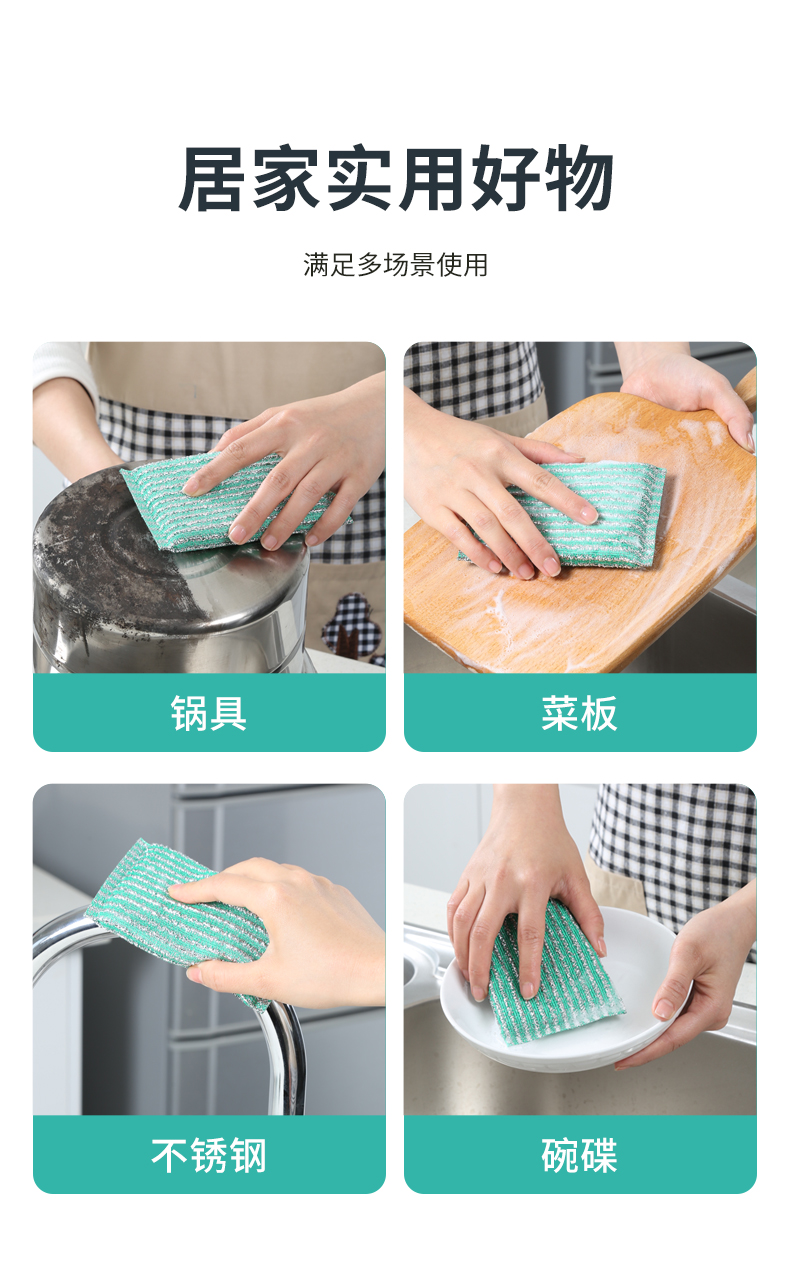 居家实用好物

满足多场景使用

锅具

菜板

不锈钢

碗碟