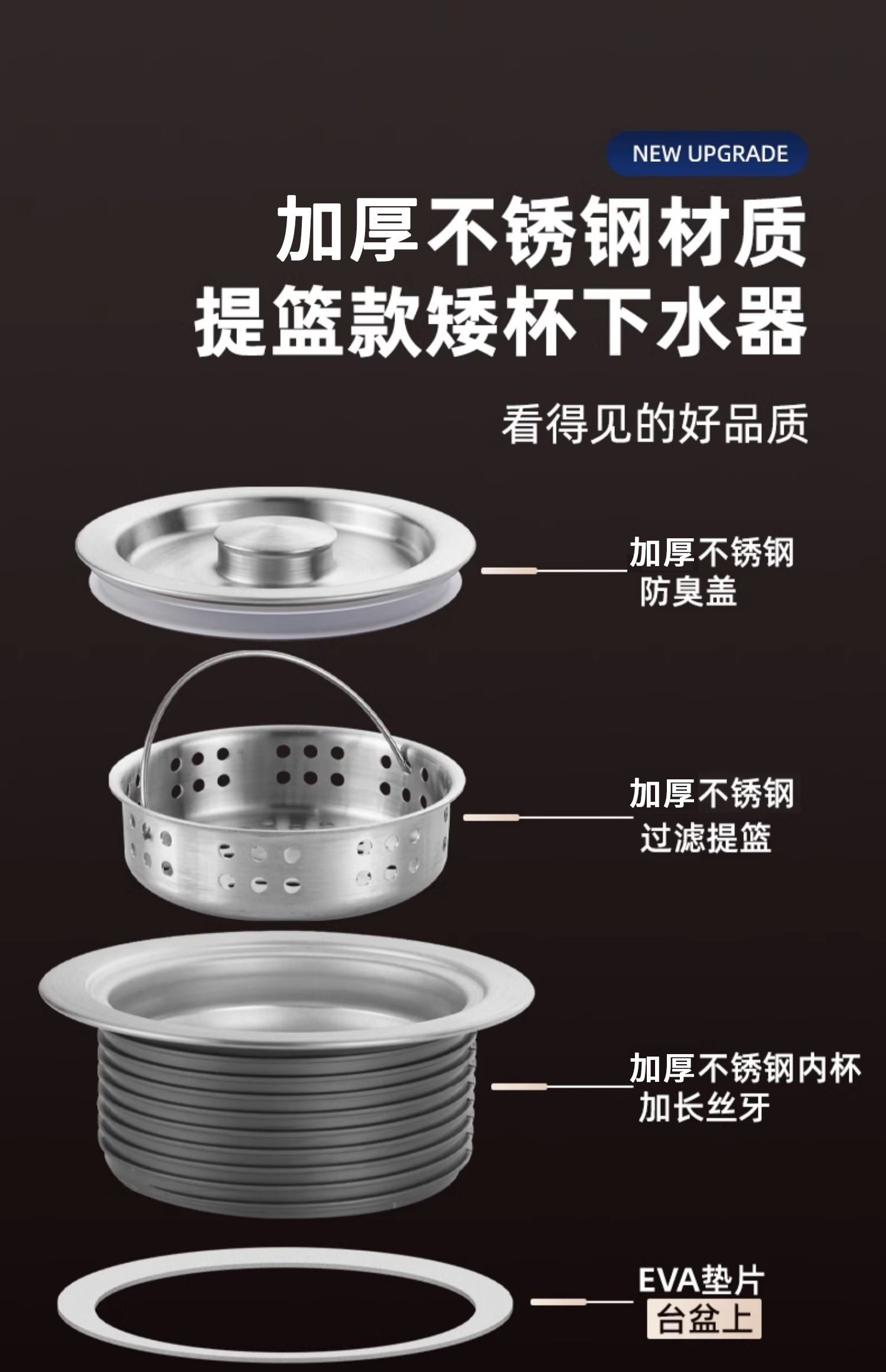 NEW UPGRADE

加厚不锈钢材质
提篮款矮杯下水器

看得见的好品质

加厚不锈钢
防臭盖

加厚不锈钢
过滤提篮

加厚不锈钢内杯
加长丝牙

EVA垫片
台盆上