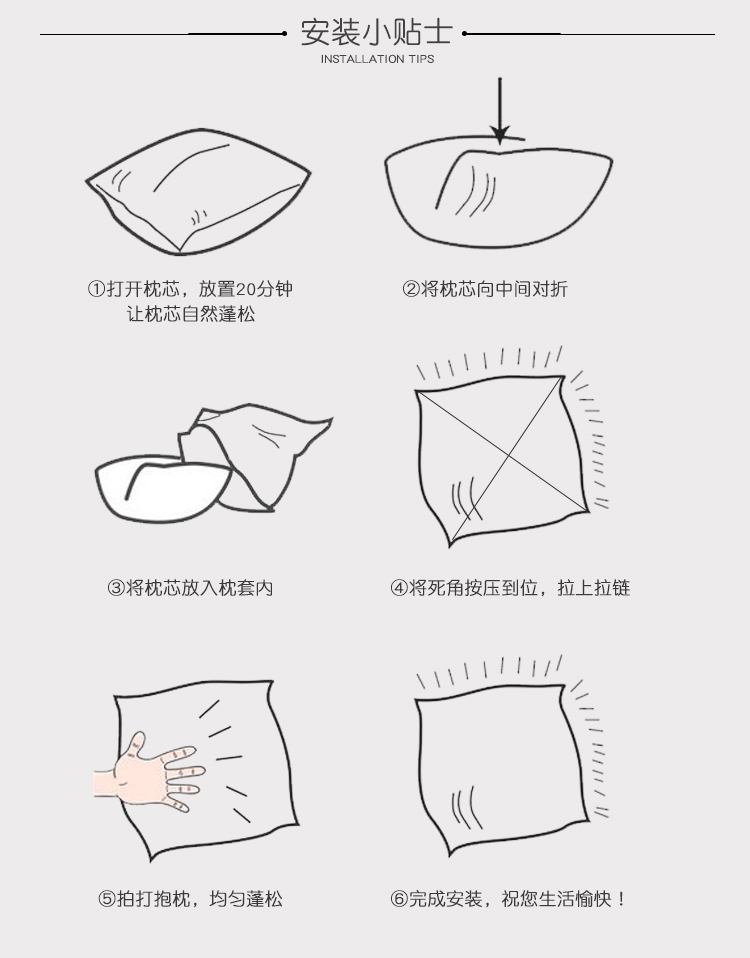 安装小贴士
INSTALLATION TIPS

①打开枕芯，放置20分钟让枕芯自然蓬松

②将枕芯向中间对折

③将枕芯放入枕套内

④将死角按压到位，拉上拉链

⑤拍打抱枕，均匀蓬松

⑥完成安装，祝您生活愉快！