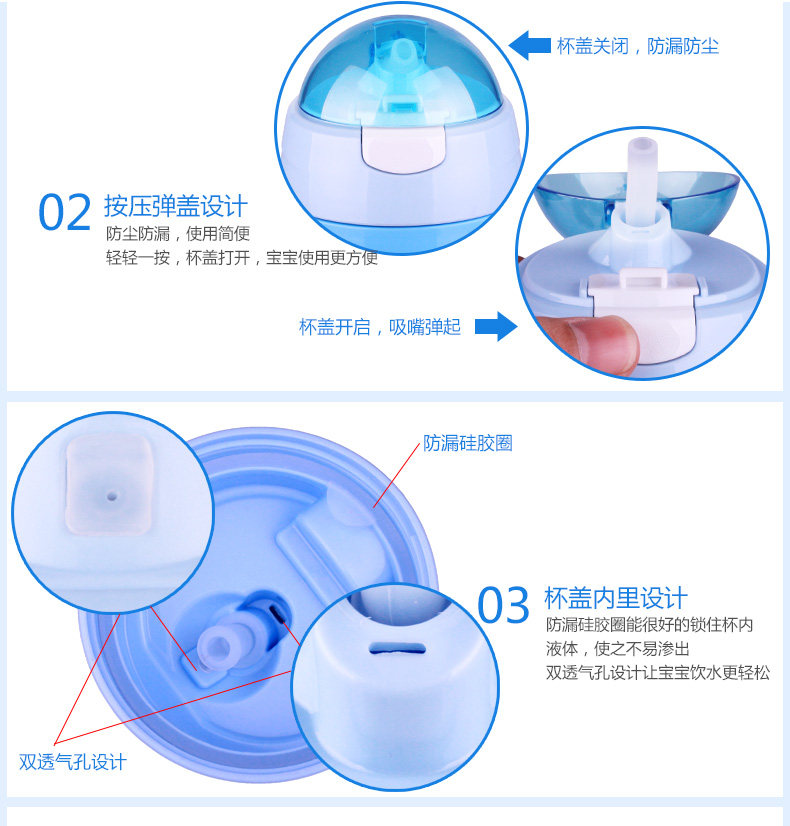 杯盖关闭，防漏防尘

02 按压弹盖设计
防尘防漏，使用简便
轻轻一按，杯盖打开，宝宝使用更方便

杯盖开启，吸嘴弹起

防漏硅胶圈

03 杯盖内里设计
防漏硅胶圈能很好的锁住杯内液体，使之不易渗出
双透气孔设计让宝宝饮水更轻松

双透气孔设计