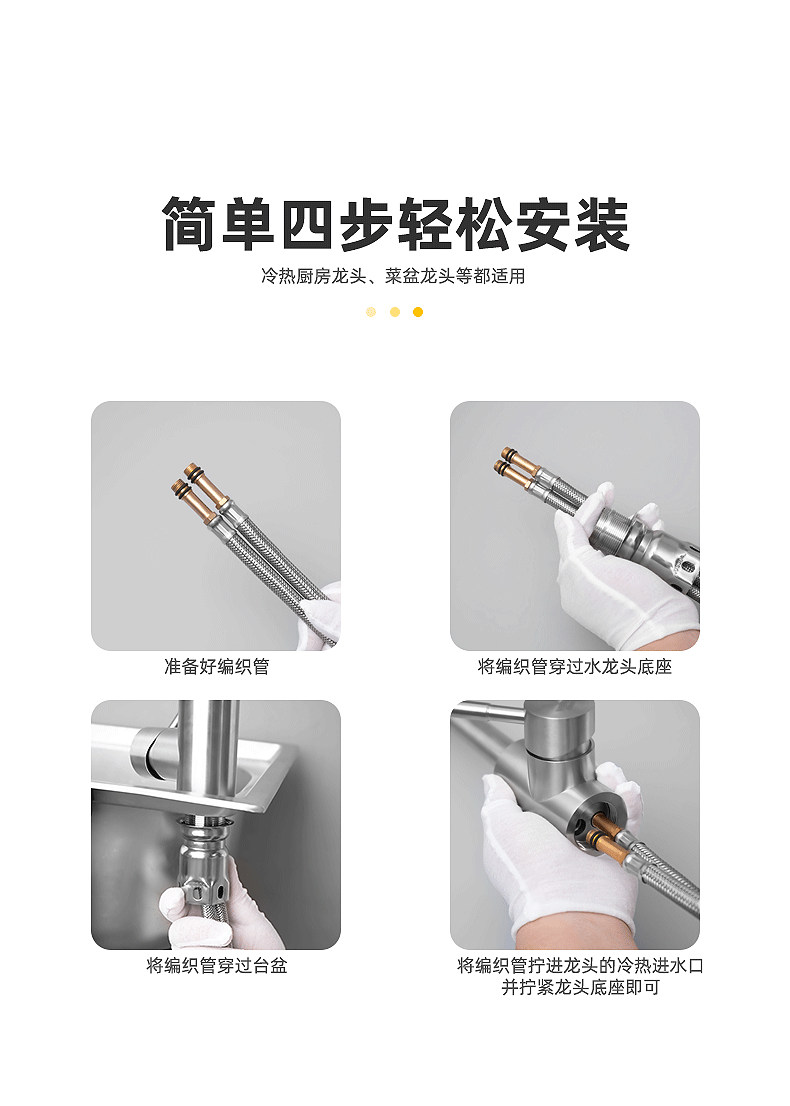 简单四步轻松安装

冷热厨房龙头、菜盆龙头等都适用

准备好编织管

将编织管穿过水龙头底座

将编织管穿过台盆

将编织管拧进龙头的冷热进水口并拧紧龙头底座即可