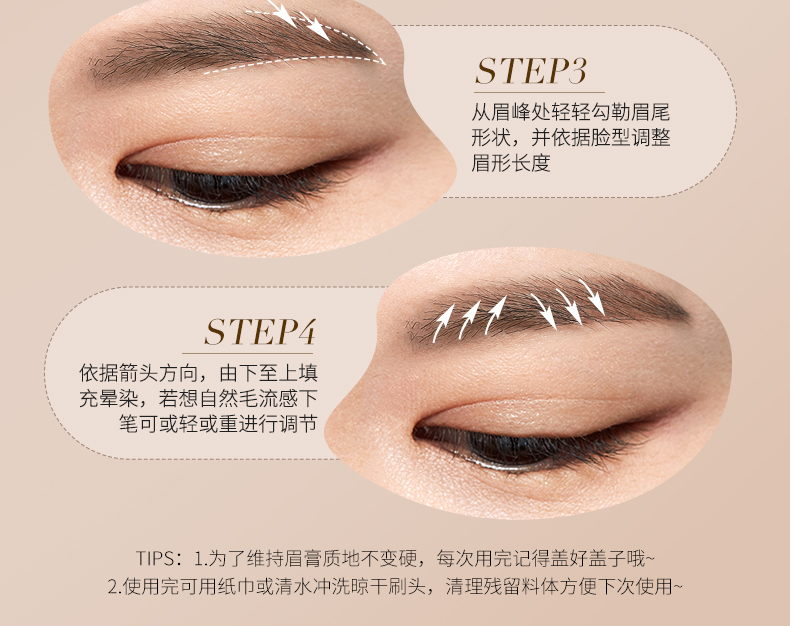 STEP3

从眉峰处轻轻勾勒眉尾形状，并依据脸型调整眉形长度

STEP4

依据箭头方向，由下至上填充晕染，若想自然毛流感下笔可或轻或重进行调节

TIPS：1.为了维持眉膏质地不变硬，每次用完记得盖好盖子哦~
2.使用完可用纸巾或清水冲洗晾干刷头，清理残留料体方便下次使用~