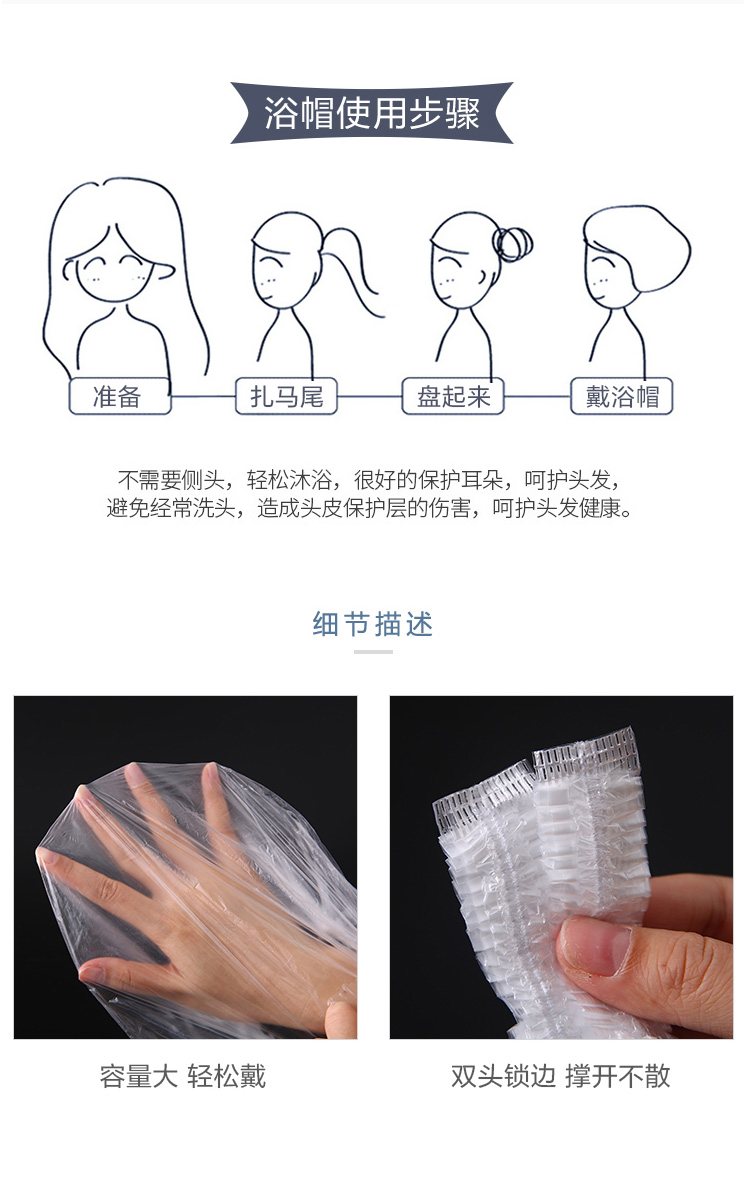 浴帽使用步骤

准备

扎马尾

盘起来

戴浴帽

不需要侧头，轻松沐浴，很好的保护耳朵，呵护头发，避免经常洗头，造成头皮保护层的伤害，呵护头发健康。

细节描述

容量大 轻松戴

双头锁边 撑开不散