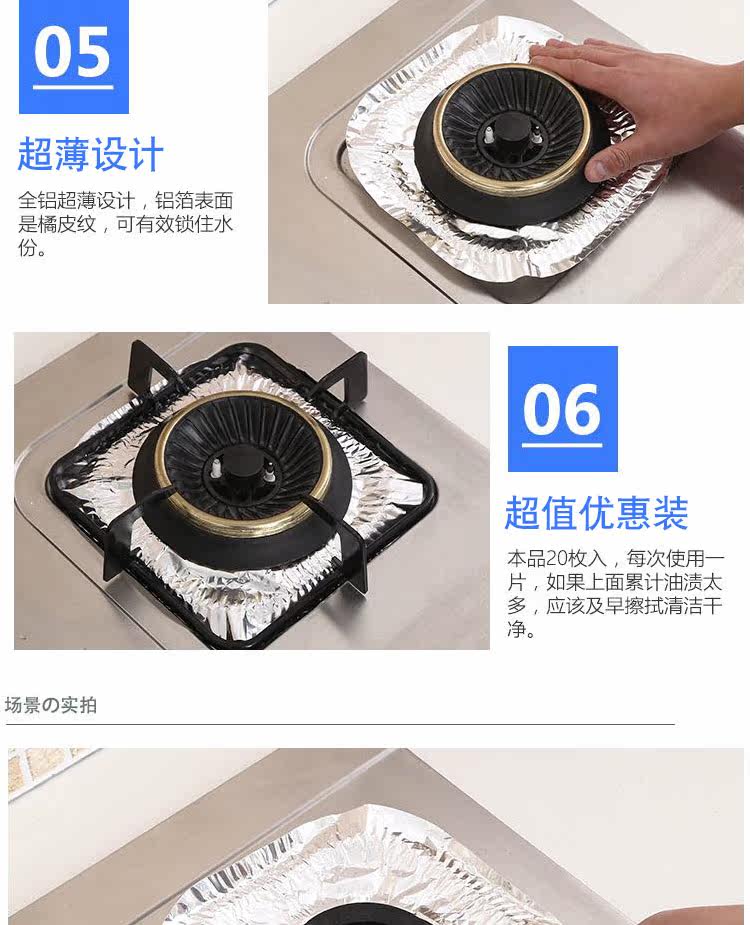 05

超薄设计

全铝超薄设计，铝箔表面是橘皮纹，可有效锁住水份。

06

超值优惠装

本品20枚入，每次使用一片，如果上面累计油渍太多，应该及早擦拭清洁干净。

场景の实拍