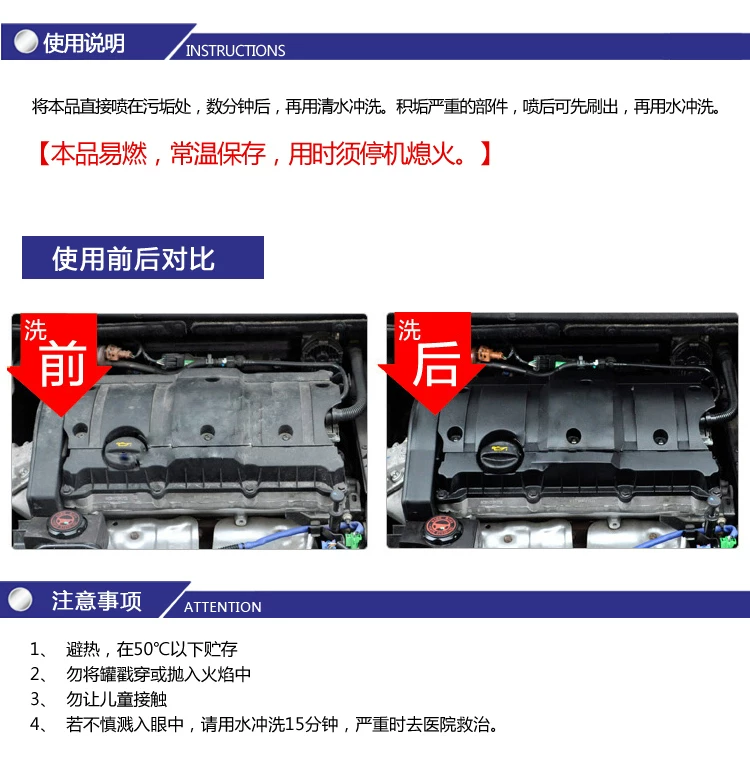 使用说明 INSTRUCTIONS

将本品直接喷在污垢处，数分钟后，再用清水冲洗。积垢严重的部件，喷后可先刷出，再用水冲洗。

【本品易燃，常温保存，用时须停机熄火。】

使用前后对比

洗 前

洗 后

注意事项 ATTENTION

1、 避热，在50℃以下贮存
2、 勿将罐戳穿或抛入火焰中
3、 勿让儿童接触
4、 若不慎溅入眼中，请用水冲洗15分钟，严重时去医院救治。