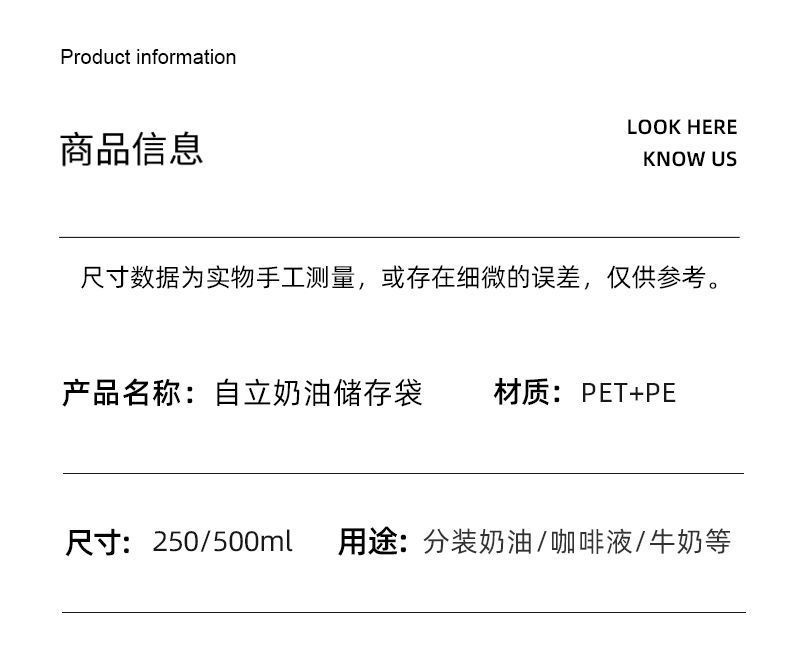 Product information

商品信息

LOOK HERE
KNOW US

尺寸数据为实物手工测量，或存在细微的误差，仅供参考。

产品名称：自立奶油储存袋 材质：PET+PE

尺寸：250/500ml 用途：分装奶油/咖啡液/牛奶等