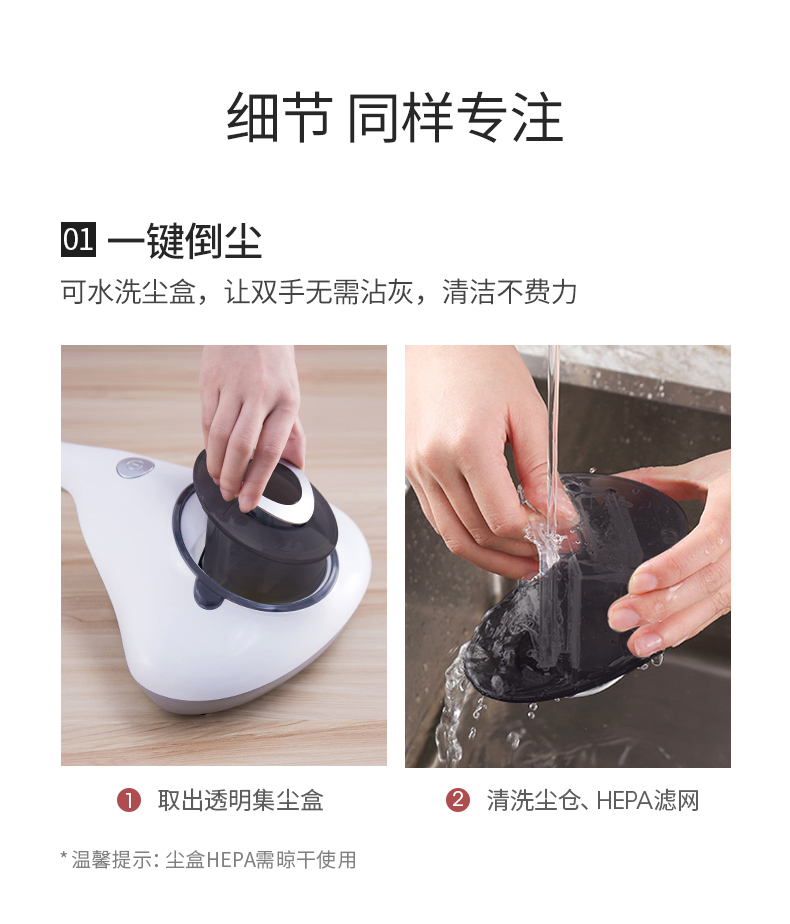 细节 同样专注

01 一键倒尘

可水洗尘盒，让双手无需沾灰，清洁不费力

❶ 取出透明集尘盒

❷ 清洗尘仓、HEPA滤网

* 温馨提示：尘盒HEPA需晾干使用