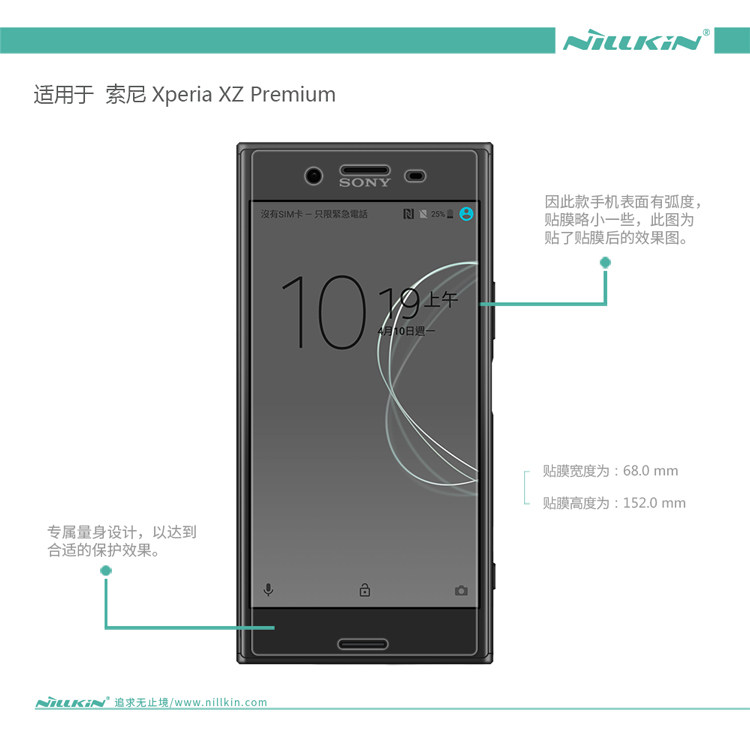 NILLKIN®

适用于 索尼 Xperia XZ Premium

SONY

沒有SIM卡 – 只限緊急電話 25%

10 19 上午
4月10日週一

因此款手机表面有弧度，贴膜略小一些，此图为贴了贴膜后的效果图。

贴膜宽度为：68.0 mm

贴膜高度为：152.0 mm

专属量身设计，以达到合适的保护效果。

NILLKIN® 追求无止境/www.nillkin.com