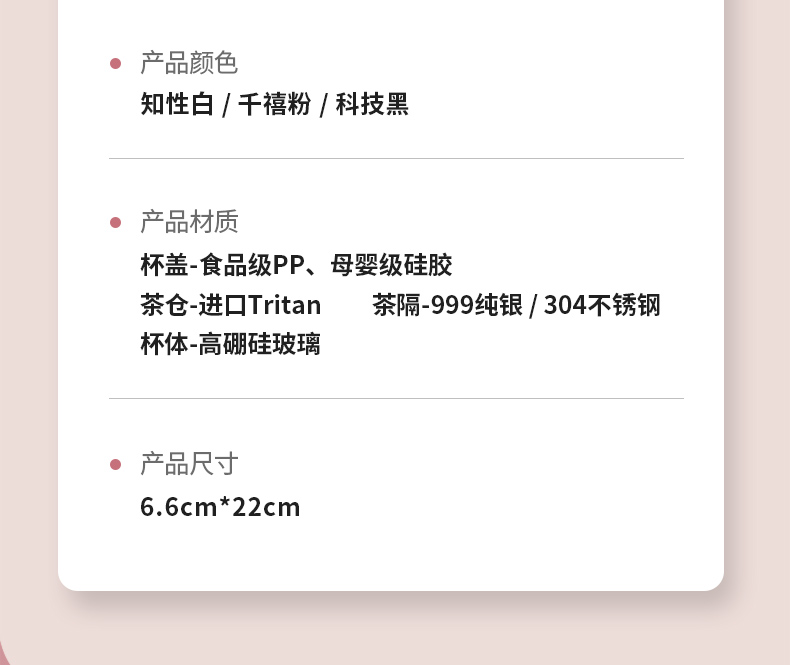 • 产品颜色
知性白 / 千禧粉 / 科技黑

• 产品材质
杯盖-食品级PP、母婴级硅胶
茶仓-进口Tritan 茶隔-999纯银 / 304不锈钢
杯体-高硼硅玻璃

• 产品尺寸
6.6cm*22cm