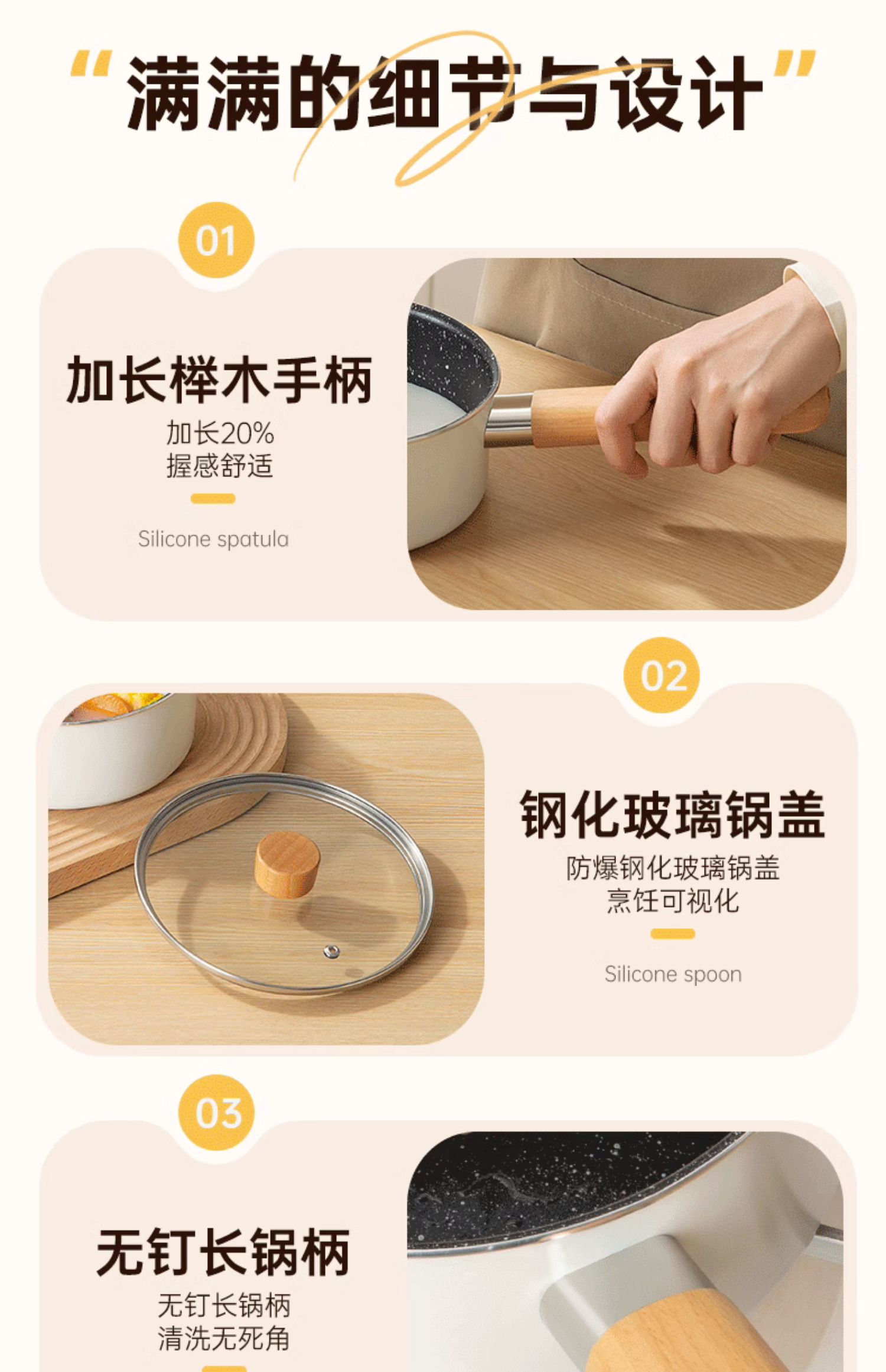 “满满的细节与设计”

01

加长榉木手柄

加长20%
握感舒适

Silicone spatula

02

钢化玻璃锅盖

防爆钢化玻璃锅盖
烹饪可视化

Silicone spoon

03

无钉长锅柄

无钉长锅柄
清洗无死角