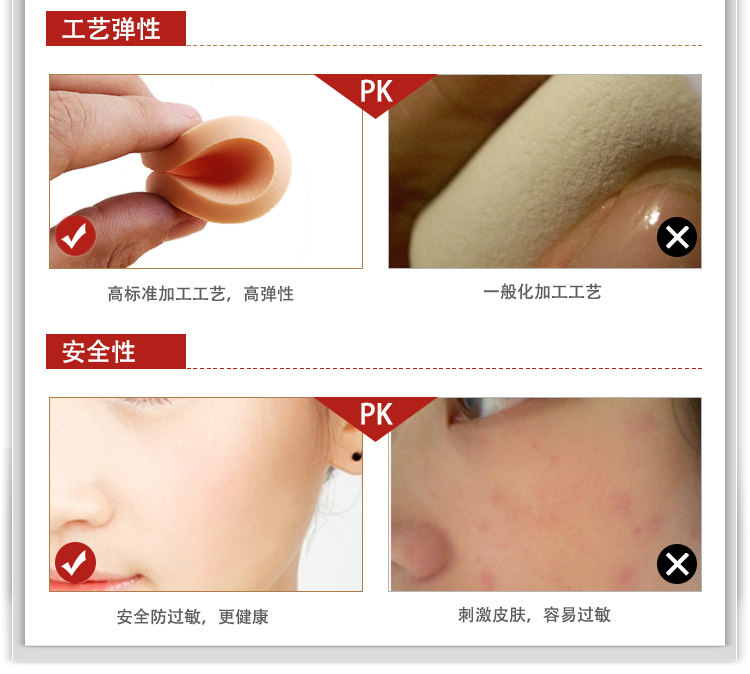 工艺弹性

PK

高标准加工工艺，高弹性

一般化加工工艺

安全性

PK

安全防过敏，更健康

刺激皮肤，容易过敏