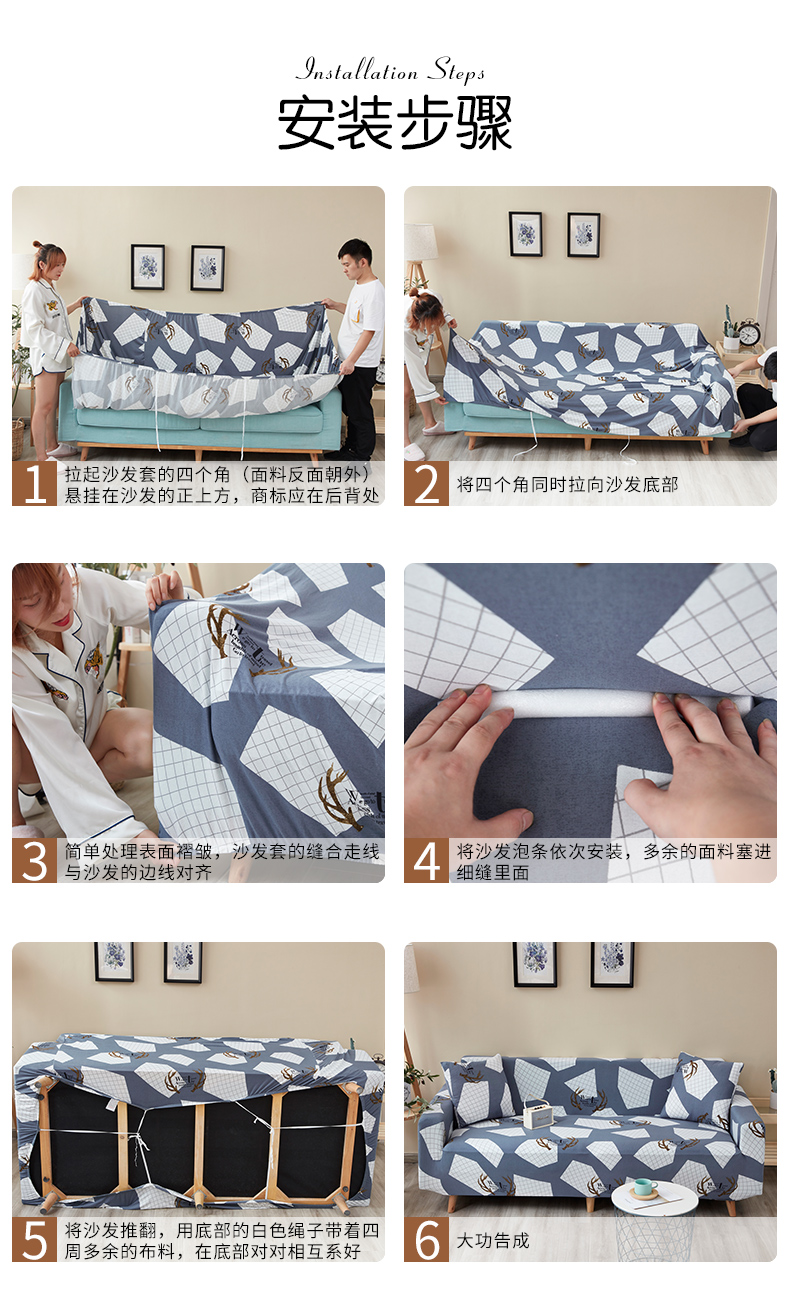 Installation Steps
安装步骤

1 拉起沙发套的四个角（面料反面朝外）悬挂在沙发的正上方，商标应在后背处

2 将四个角同时拉向沙发底部

3 简单处理表面褶皱，沙发套的缝合走线与沙发的边线对齐

4 将沙发泡条依次安装，多余的面料塞进细缝里面

5 将沙发推翻，用底部的白色绳子带着四周多余的布料，在底部对对相互系好

6 大功告成