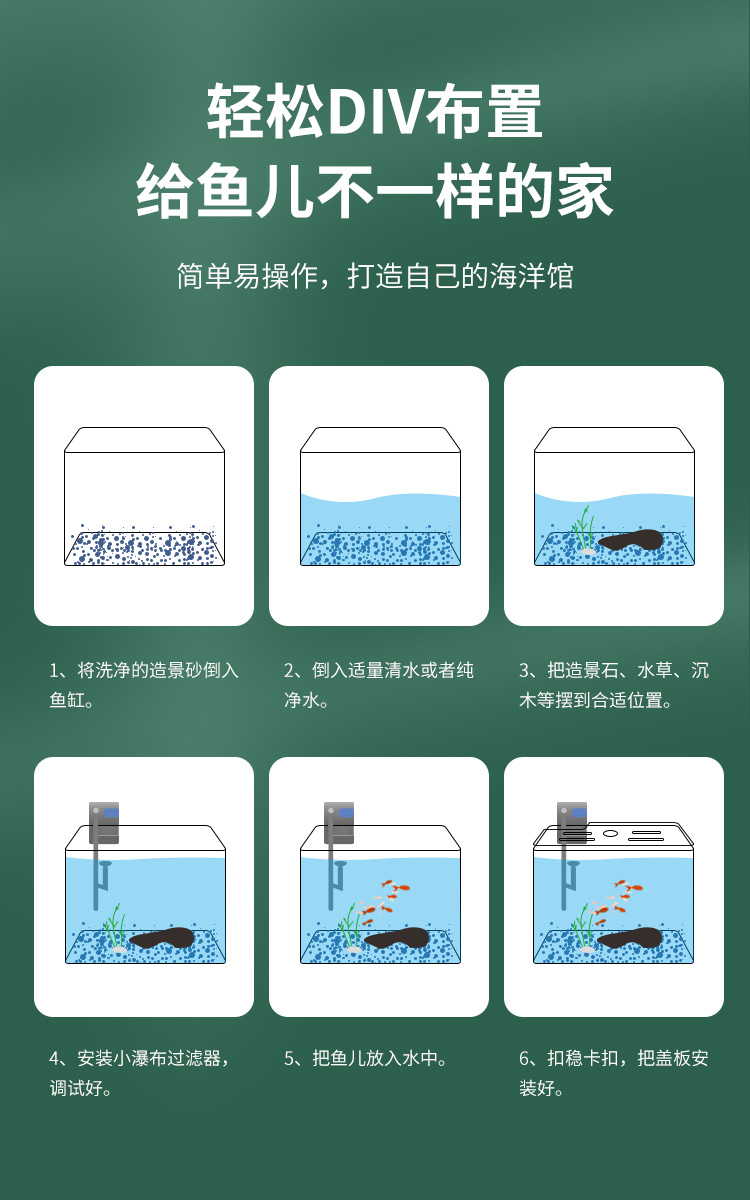 轻松DIV布置
给鱼儿不一样的家

简单易操作，打造自己的海洋馆

1、将洗净的造景砂倒入鱼缸。

2、倒入适量清水或者纯净水。

3、把造景石、水草、沉木等摆到合适位置。

4、安装小瀑布过滤器，调试好。

5、把鱼儿放入水中。

6、扣稳卡扣，把盖板安装好。