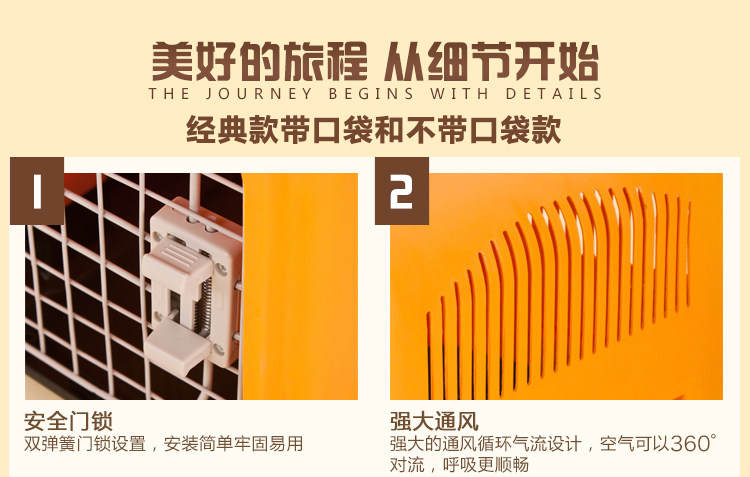 美好的旅程 从细节开始

THE JOURNEY BEGINS WITH DETAILS

经典款带口袋和不带口袋款

1

安全门锁

双弹簧门锁设置，安装简单牢固易用

2

强大通风

强大的通风循环气流设计，空气可以360°对流，呼吸更顺畅