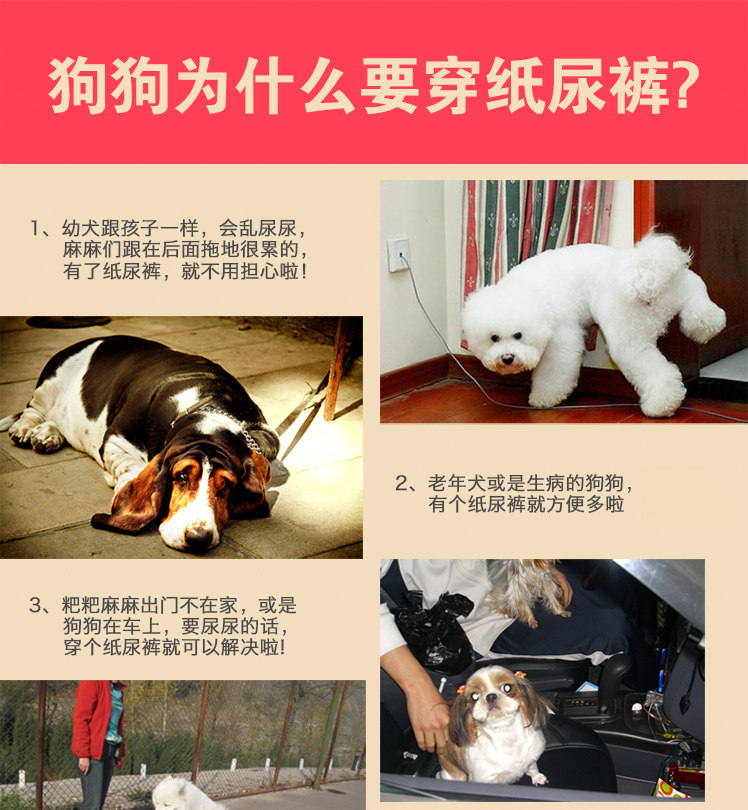 狗狗为什么要穿纸尿裤?

1、幼犬跟孩子一样，会乱尿尿，麻麻们跟在后面拖地很累的，有了纸尿裤，就不用担心啦!

2、老年犬或是生病的狗狗，有个纸尿裤就方便多啦

3、粑粑麻麻出门不在家，或是狗狗在车上，要尿尿的话，穿个纸尿裤就可以解决啦!