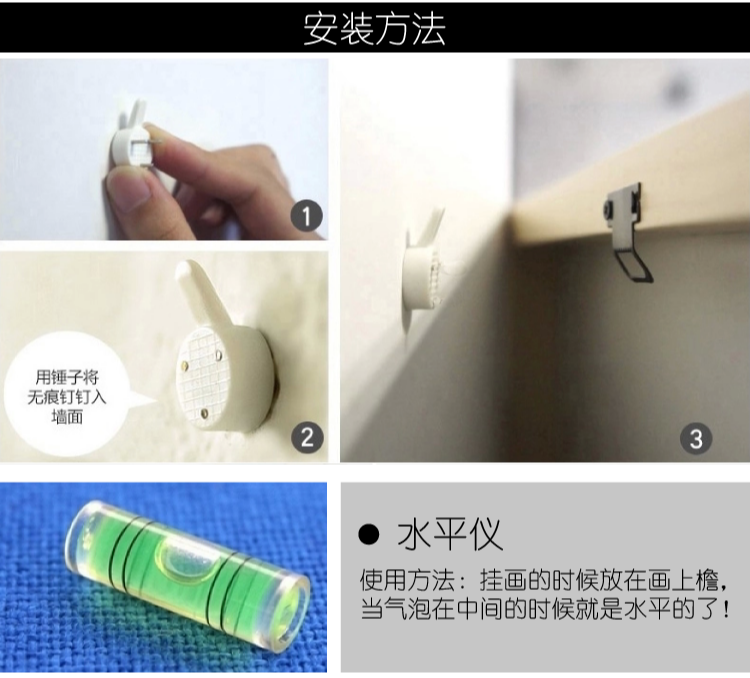 安装方法

1

用锤子将无痕钉钉入墙面

2

3

● 水平仪

使用方法：挂画的时候放在画上檐，当气泡在中间的时候就是水平的了！