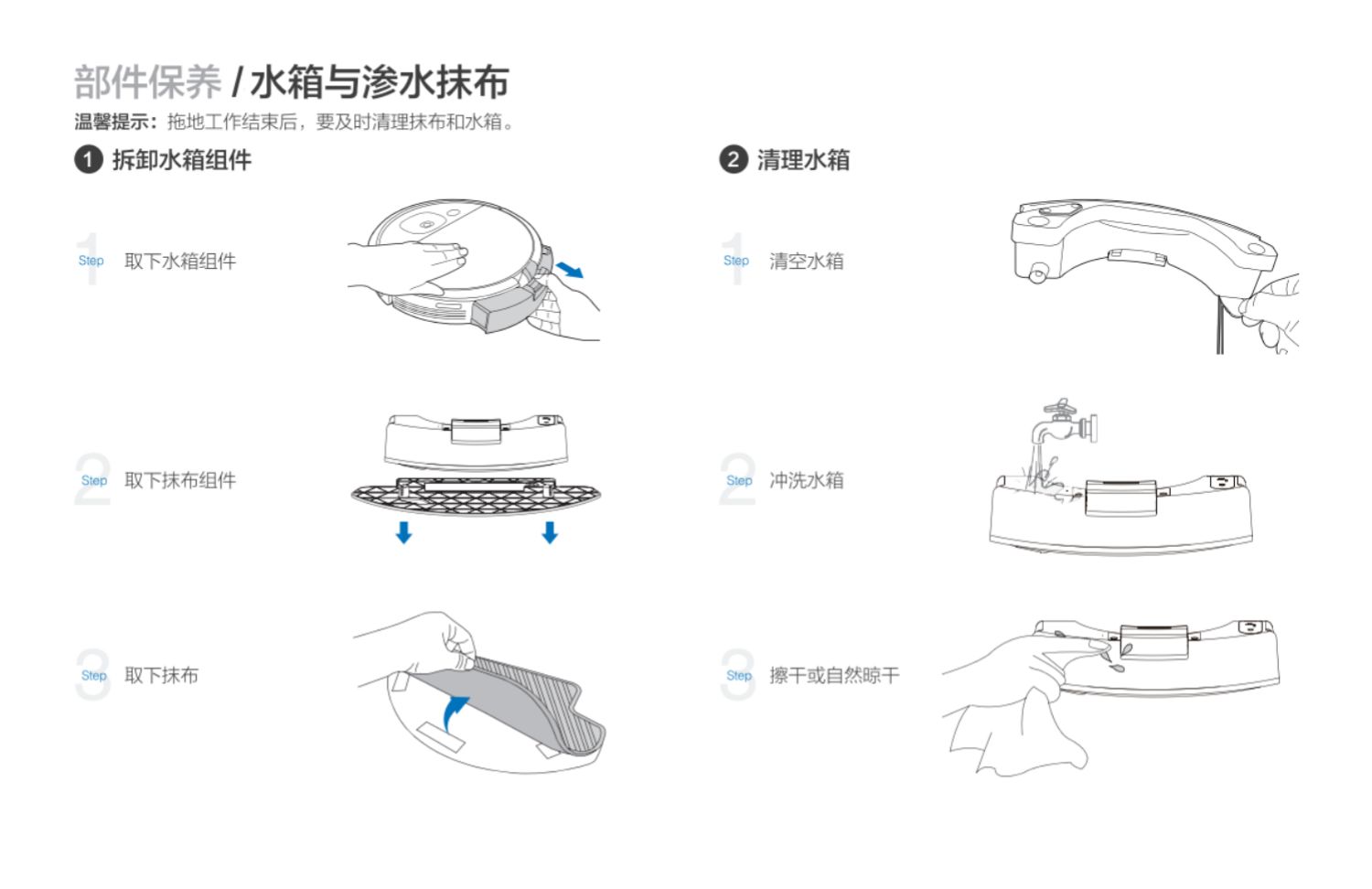 部件保养 / 水箱与渗水抹布

温馨提示：拖地工作结束后，要及时清理抹布和水箱。

1 拆卸水箱组件

1 Step 取下水箱组件

2 Step 取下抹布组件

3 Step 取下抹布

2 清理水箱

1 Step 清空水箱

2 Step 冲洗水箱

3 Step 擦干或自然晾干