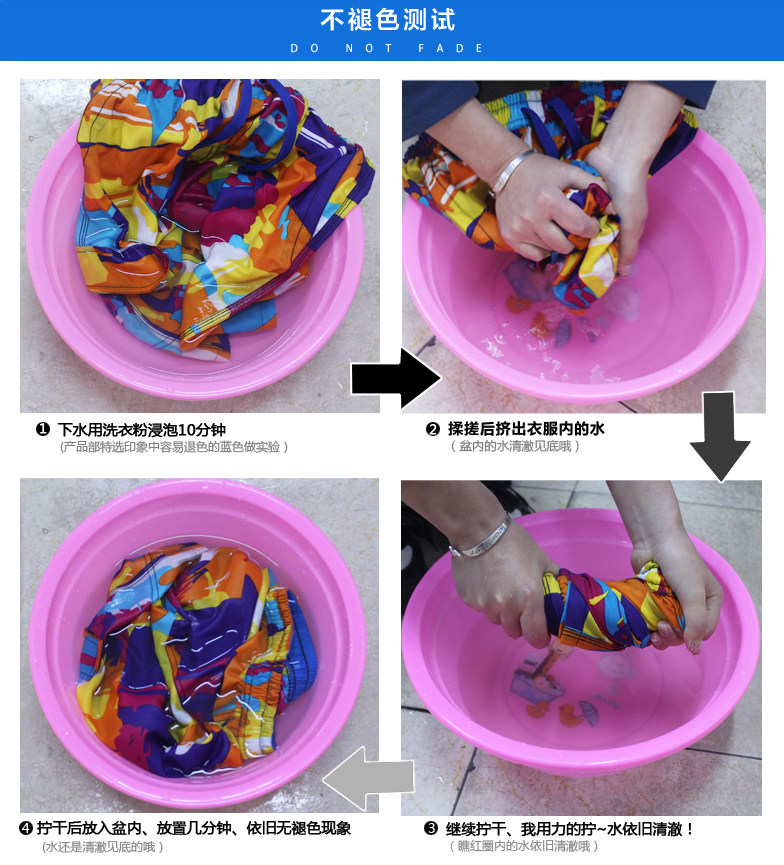 不褪色测试

DO NOT FADE

❶ 下水用洗衣粉浸泡10分钟
(产品部特选印象中容易退色的蓝色做实验)

❷ 揉搓后挤出衣服内的水
(盆内的水清澈见底哦)

❸ 继续拧干、我用力的拧~水依旧清澈！
(瞧红圈内的水依旧清澈哦)

❹ 拧干后放入盆内、放置几分钟、依旧无褪色现象
(水还是清澈见底的哦)