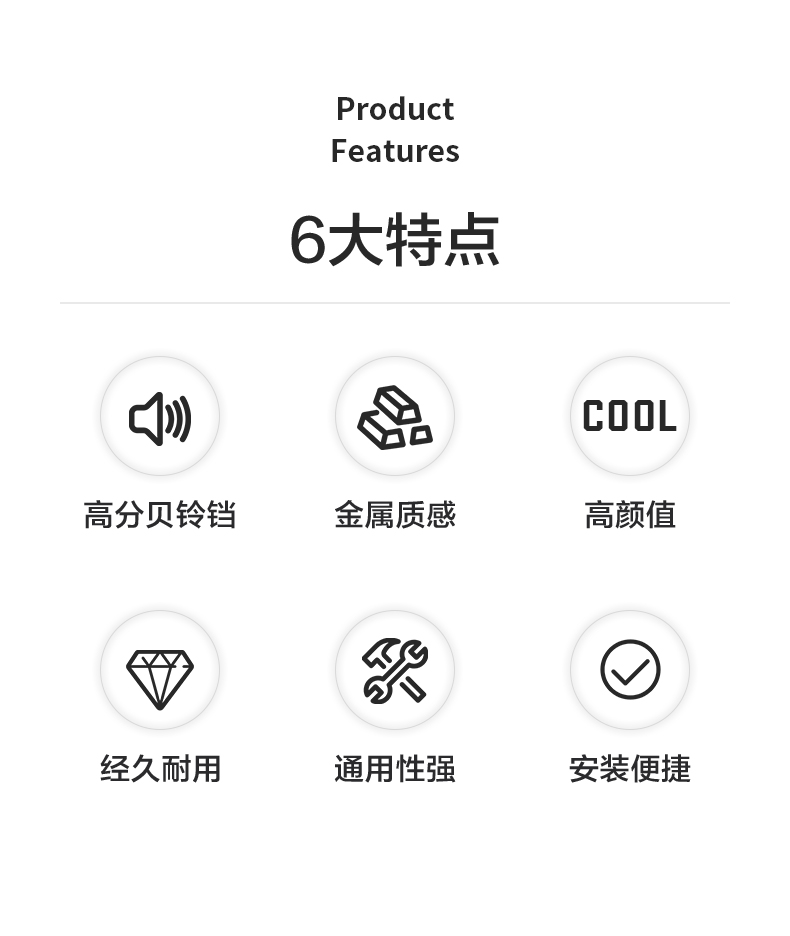 Product
Features

6大特点

COOL

高分贝铃铛

金属质感

高颜值

经久耐用

通用性强

安装便捷