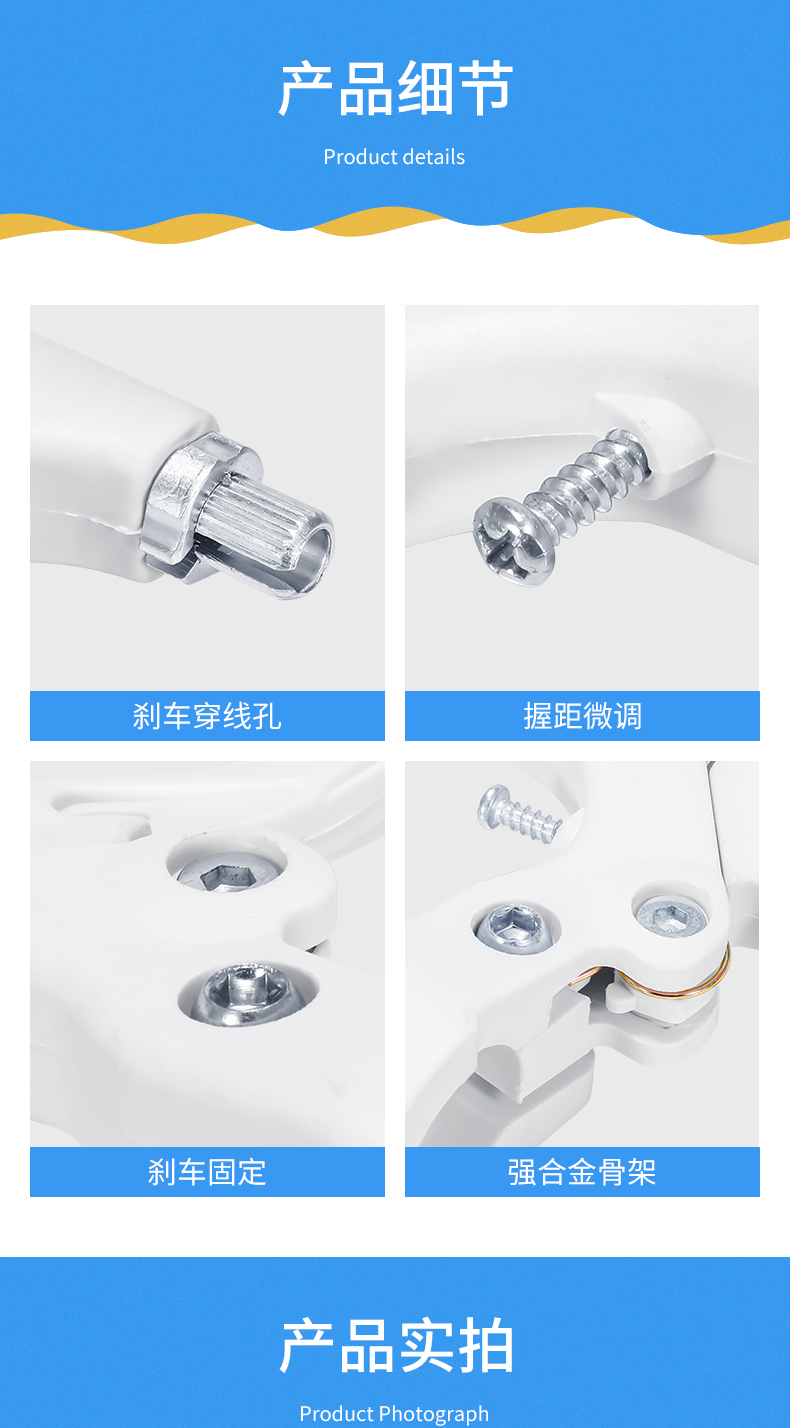 产品细节

Product details

刹车穿线孔

握距微调

刹车固定

强合金骨架

产品实拍

Product Photograph