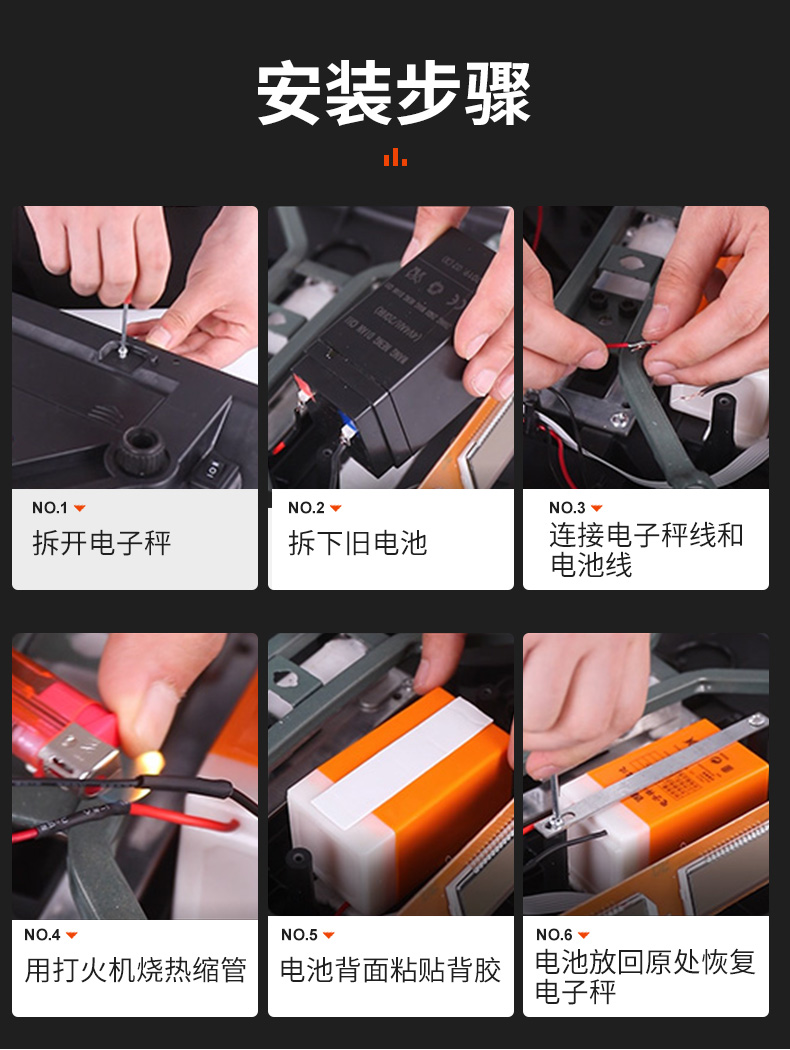 安装步骤

NO.1
拆开电子秤

NO.2
拆下旧电池

NO.3
连接电子秤线和电池线

NO.4
用打火机烧热缩管

NO.5
电池背面粘贴背胶

NO.6
电池放回原处恢复电子秤