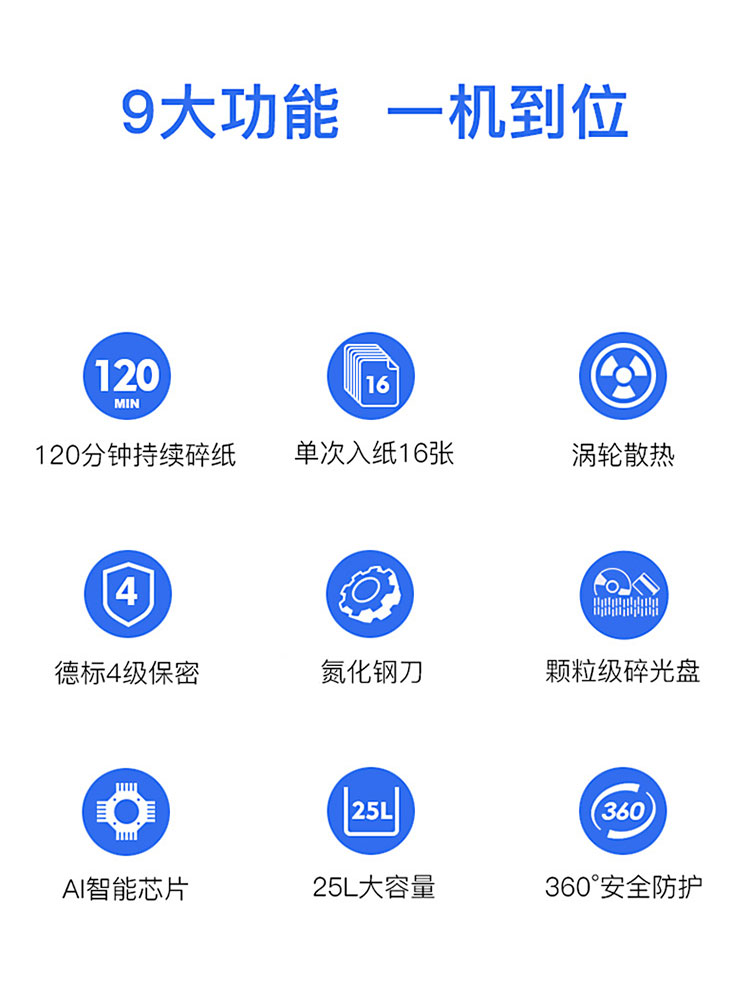 9大功能 一机到位

120
MIN
120分钟持续碎纸

16
单次入纸16张

涡轮散热

4
德标4级保密

氮化钢刀

颗粒级碎光盘

AI智能芯片

25L
25L大容量

360
360°安全防护