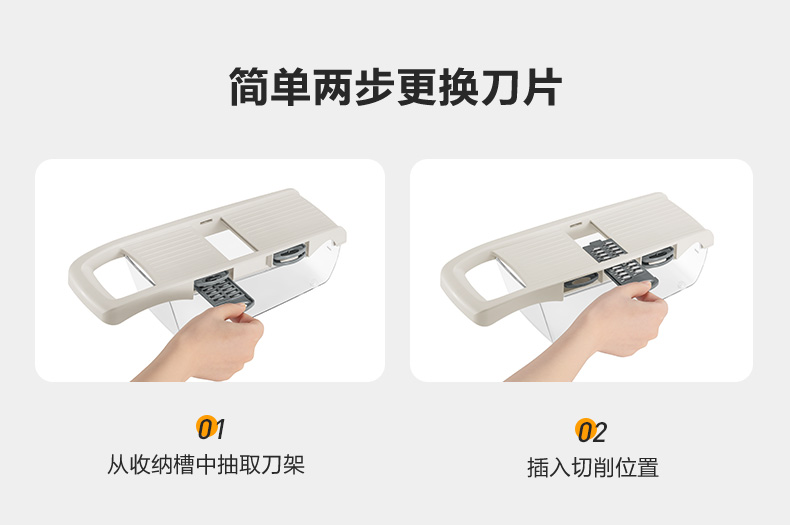 简单两步更换刀片

01
从收纳槽中抽取刀架

02
插入切削位置