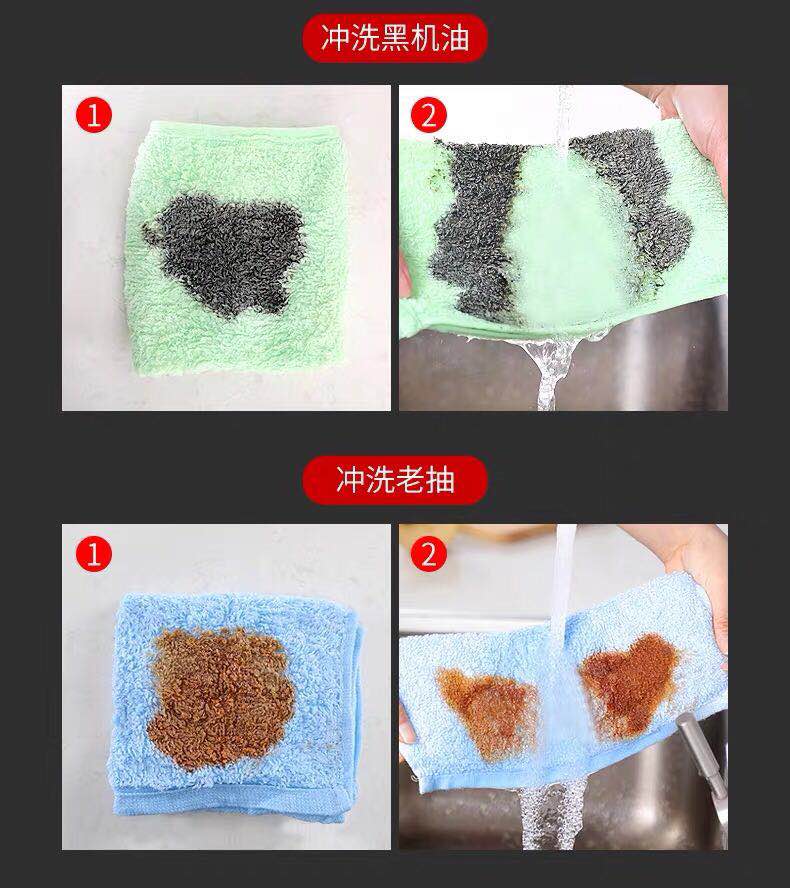 冲洗黑机油

1

2

冲洗老抽

1

2