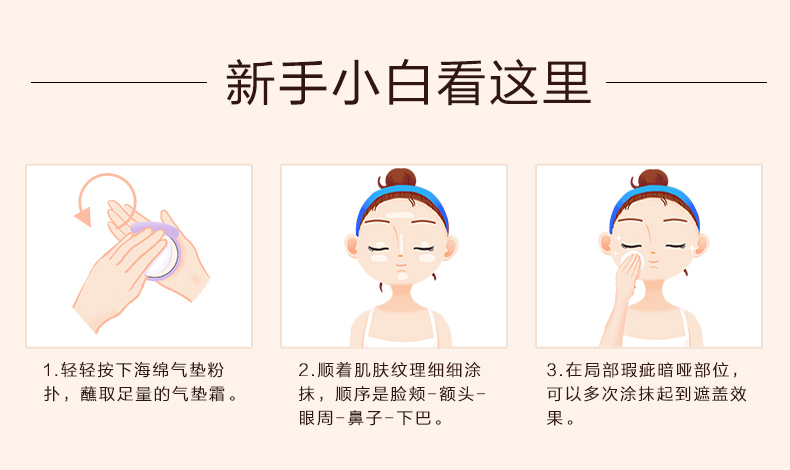 新手小白看这里

1.轻轻按下海绵气垫粉扑，蘸取足量的气垫霜。

2.顺着肌肤纹理细细涂抹，顺序是脸颊-额头-眼周-鼻子-下巴。

3.在局部瑕疵暗哑部位，可以多次涂抹起到遮盖效果。